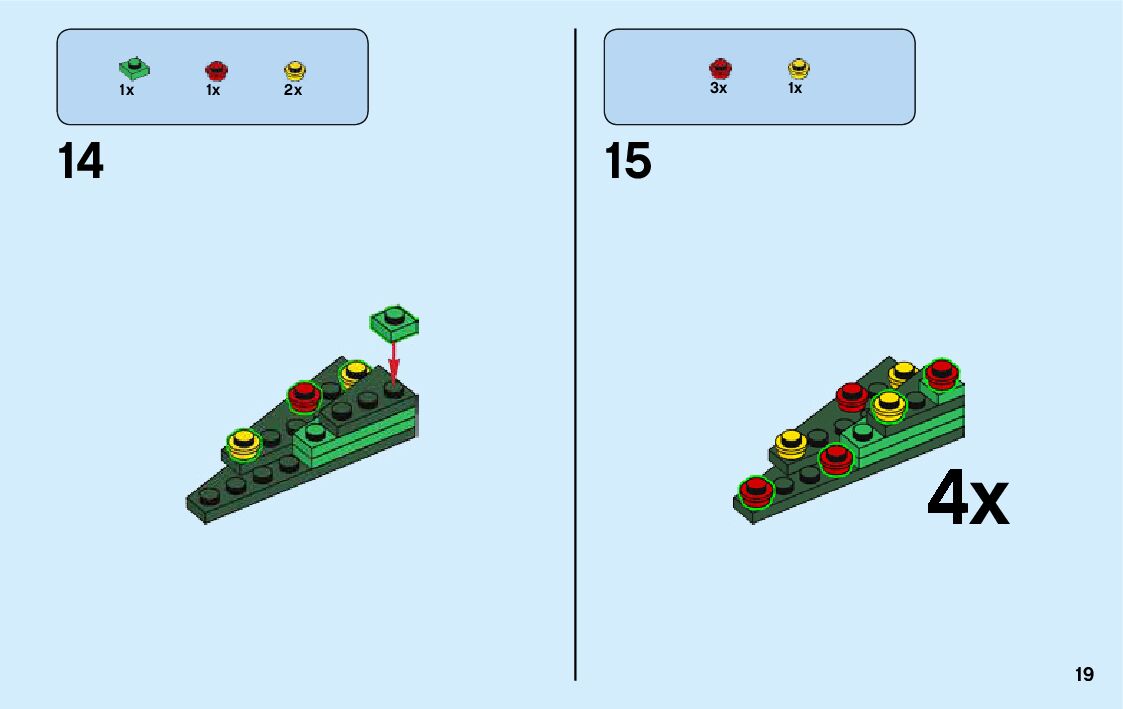 1x 1x 2x

14

3x 1x

15

4x

19