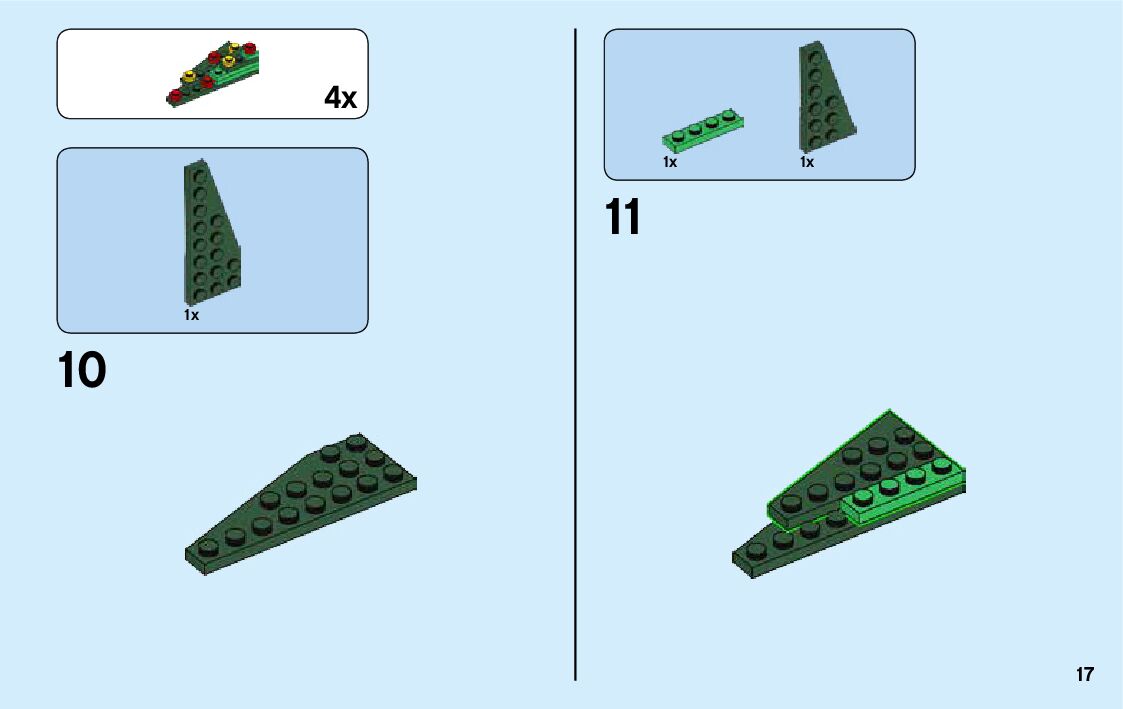 4x

1x

10

1x

1x

11

17