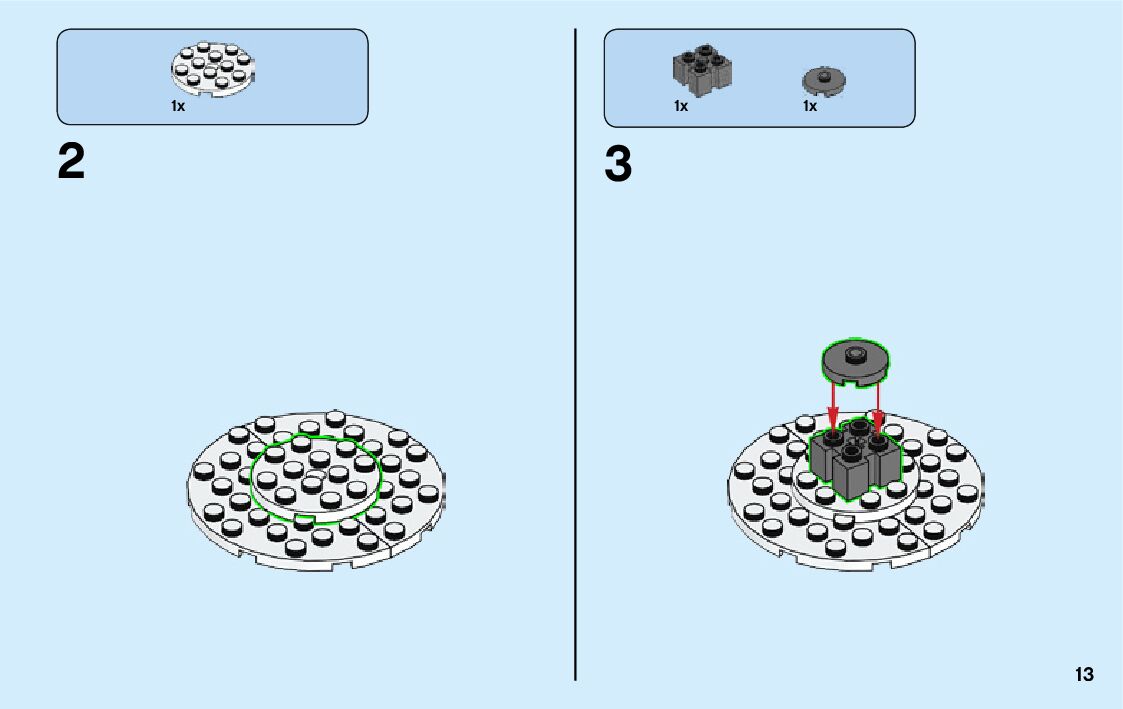 1x

2

1x

1x

3

13