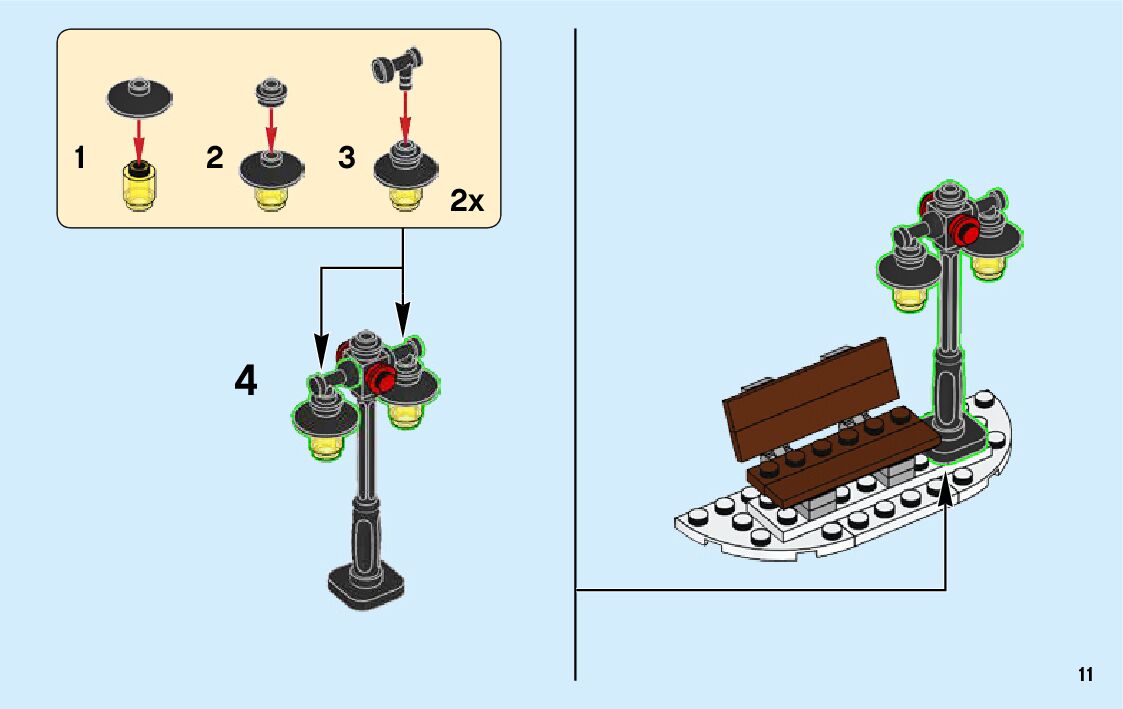 1
2
3
2x
4
11