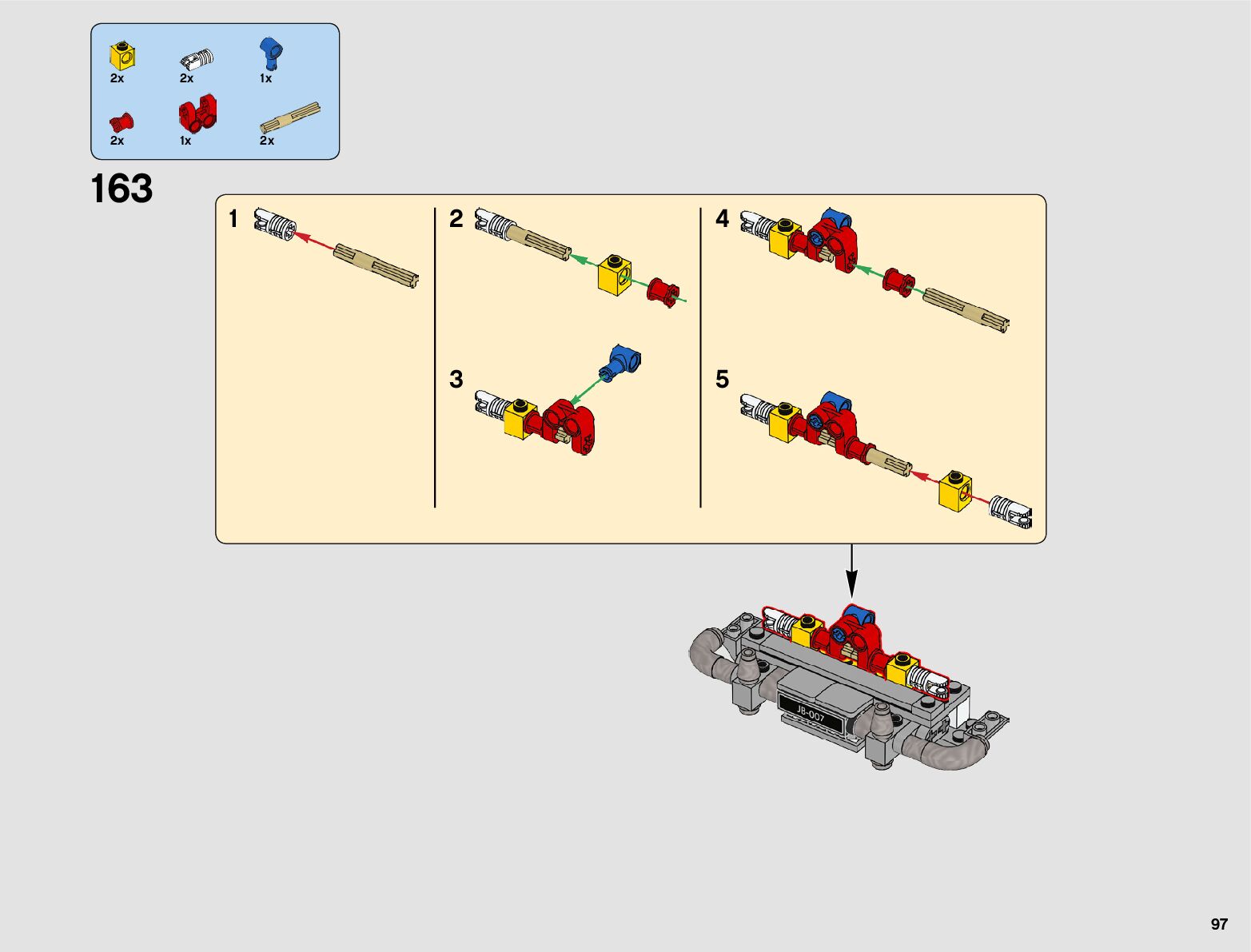 2x 2x 1x
2x 1x 2x

163

1

2

3

4

5

JB-007

97