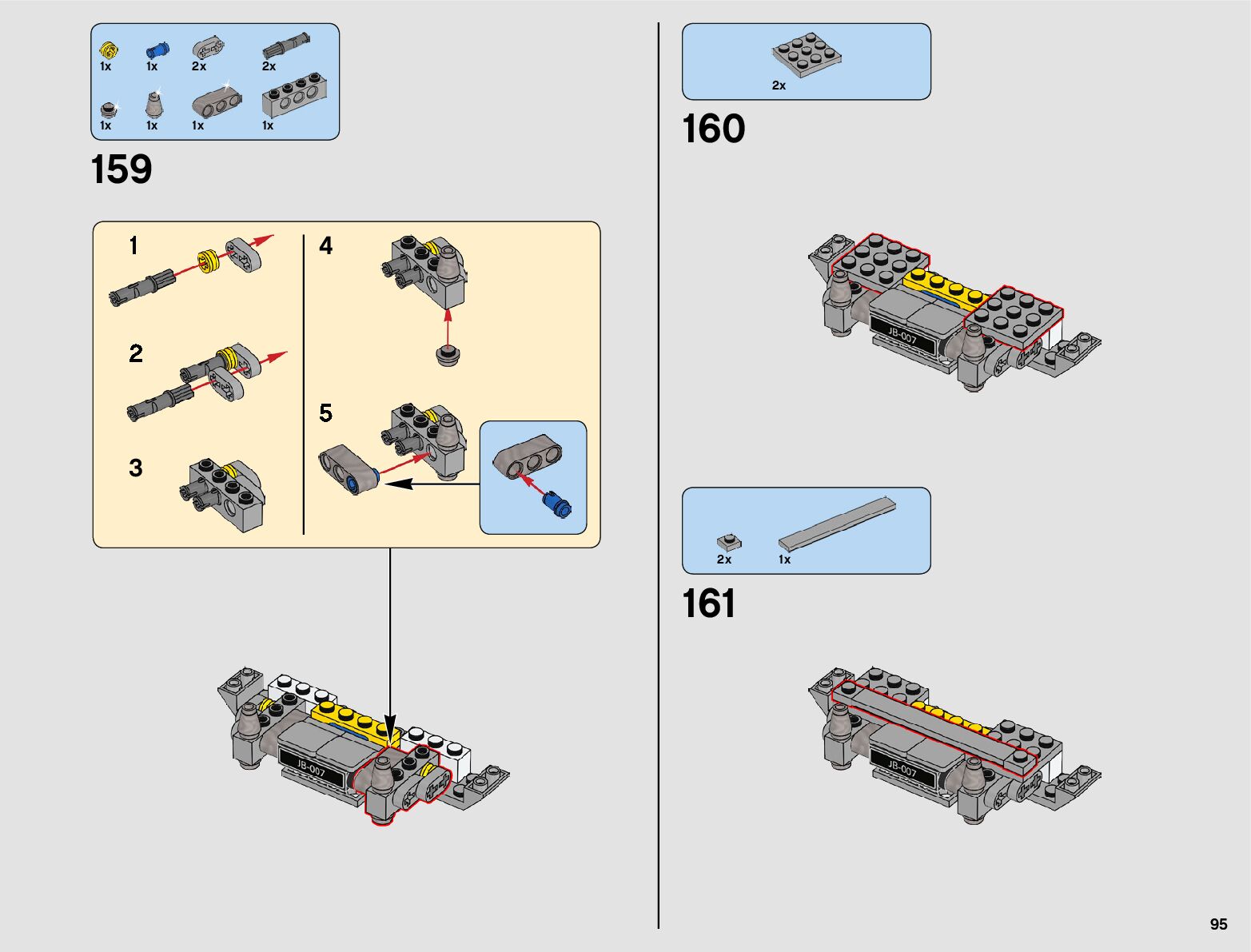 1x 1x 2x 2x
1x 1x 1x 1x

159

1

2

3

4

5

JB-007

2x

160

JB-007

2x 1x

161

JB-007

95