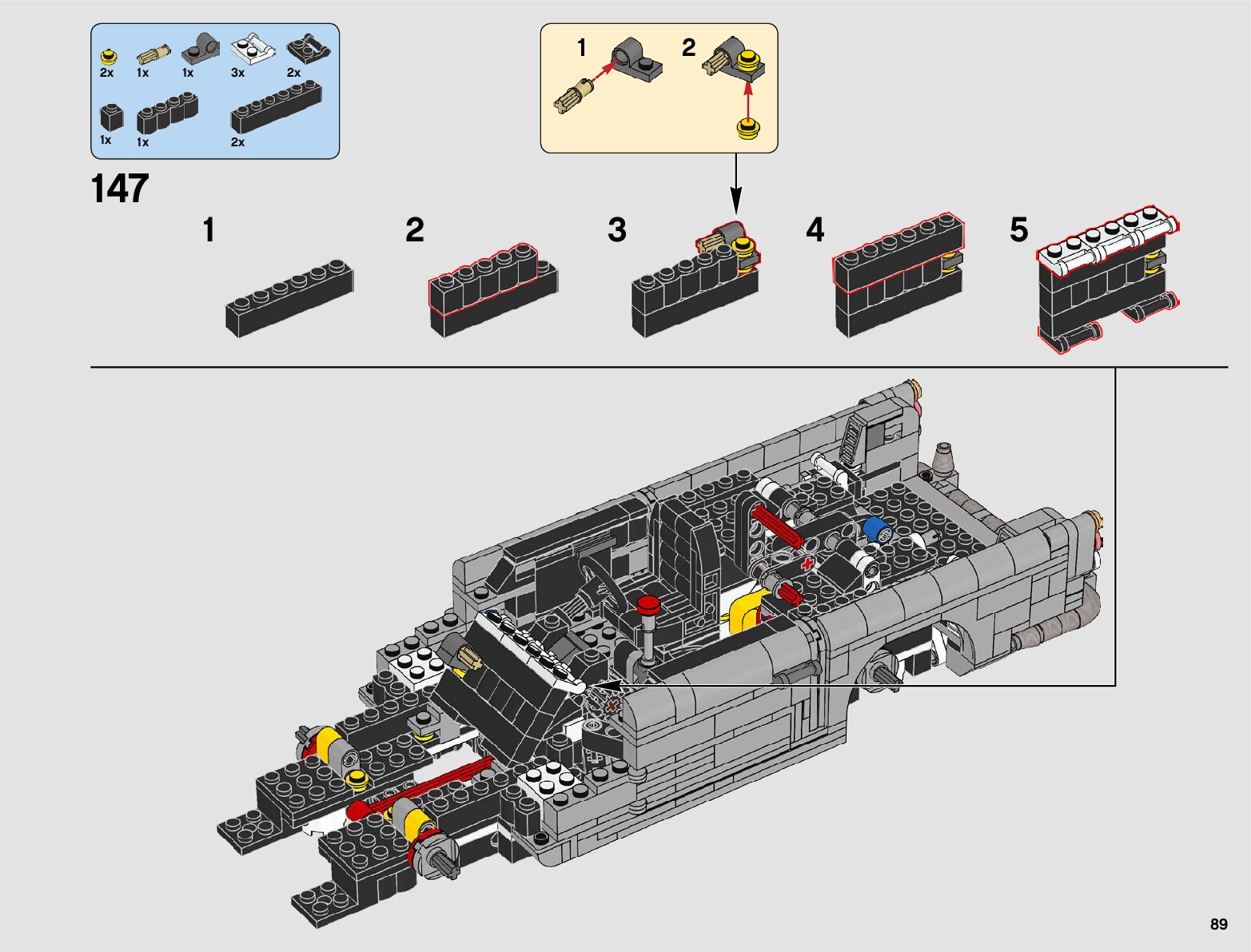 2x 1x 1x 3x 2x

1x 1x 2x

1 2

147

1 2 3 4 5

89