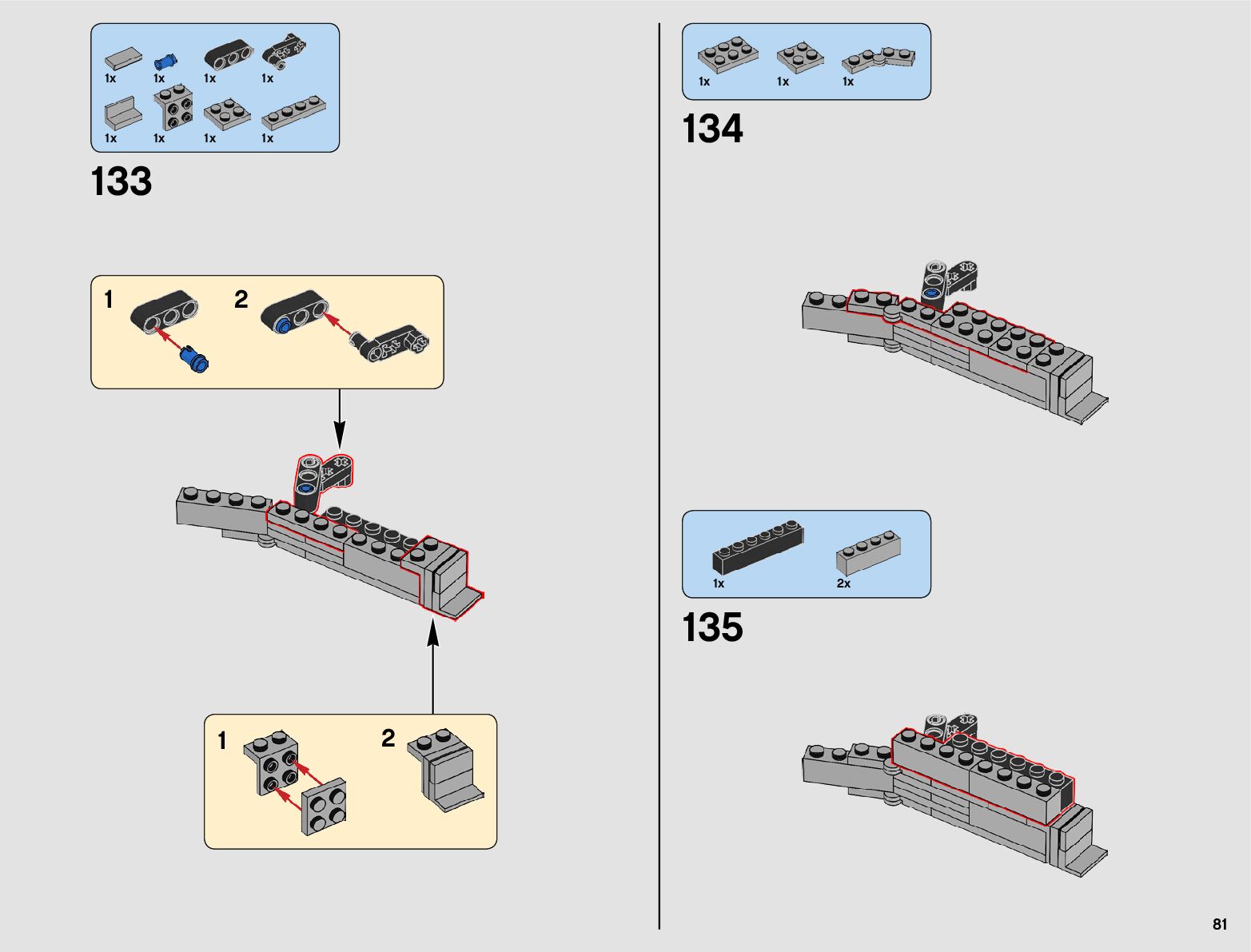 1x 1x 1x 1x
1x 1x 1x 1x

133

1 2

1 2

1x 1x 1x

134

1x 2x

135

81