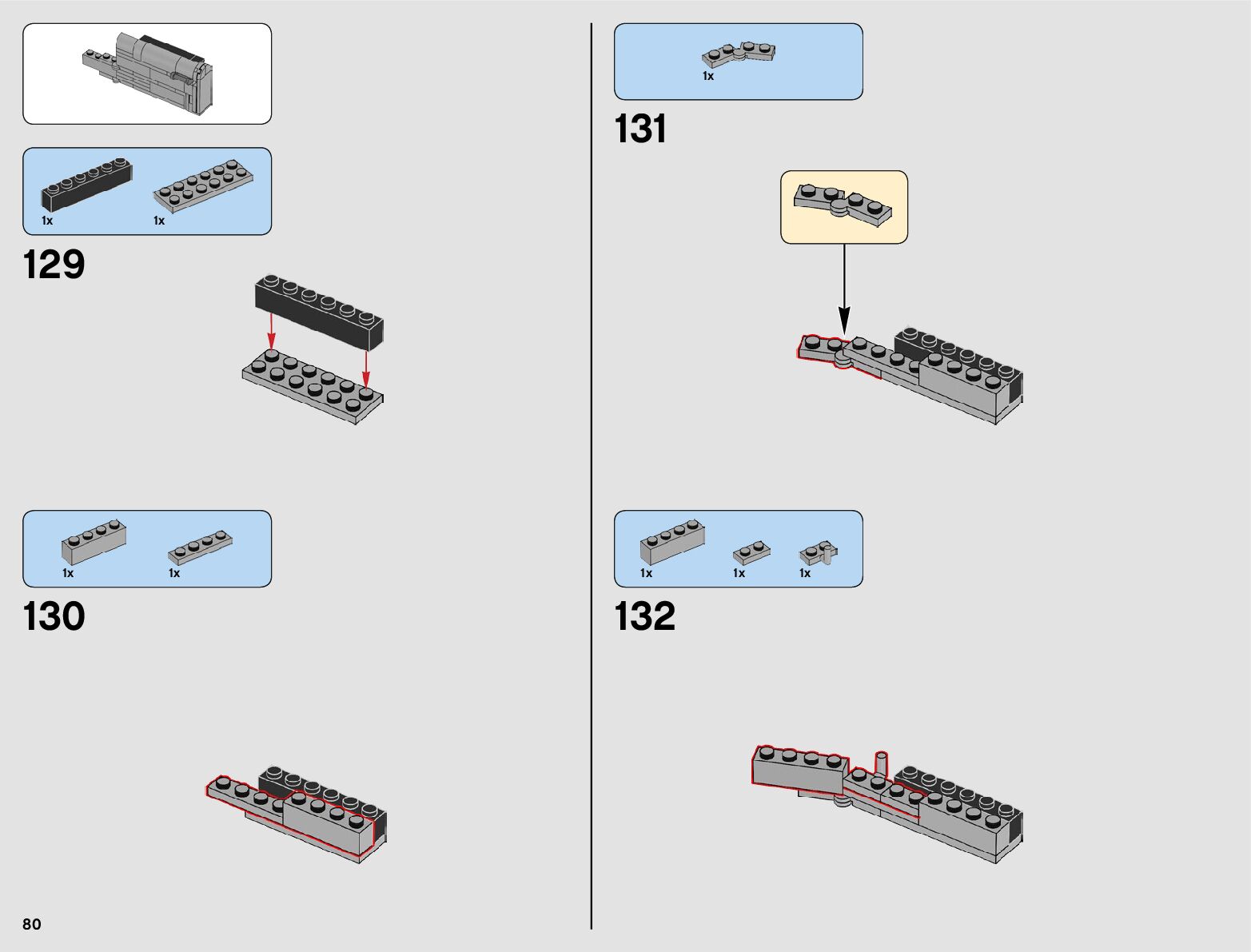 1x 1x

129

1x 1x

130

80

1x

131

1x 1x 1x

132