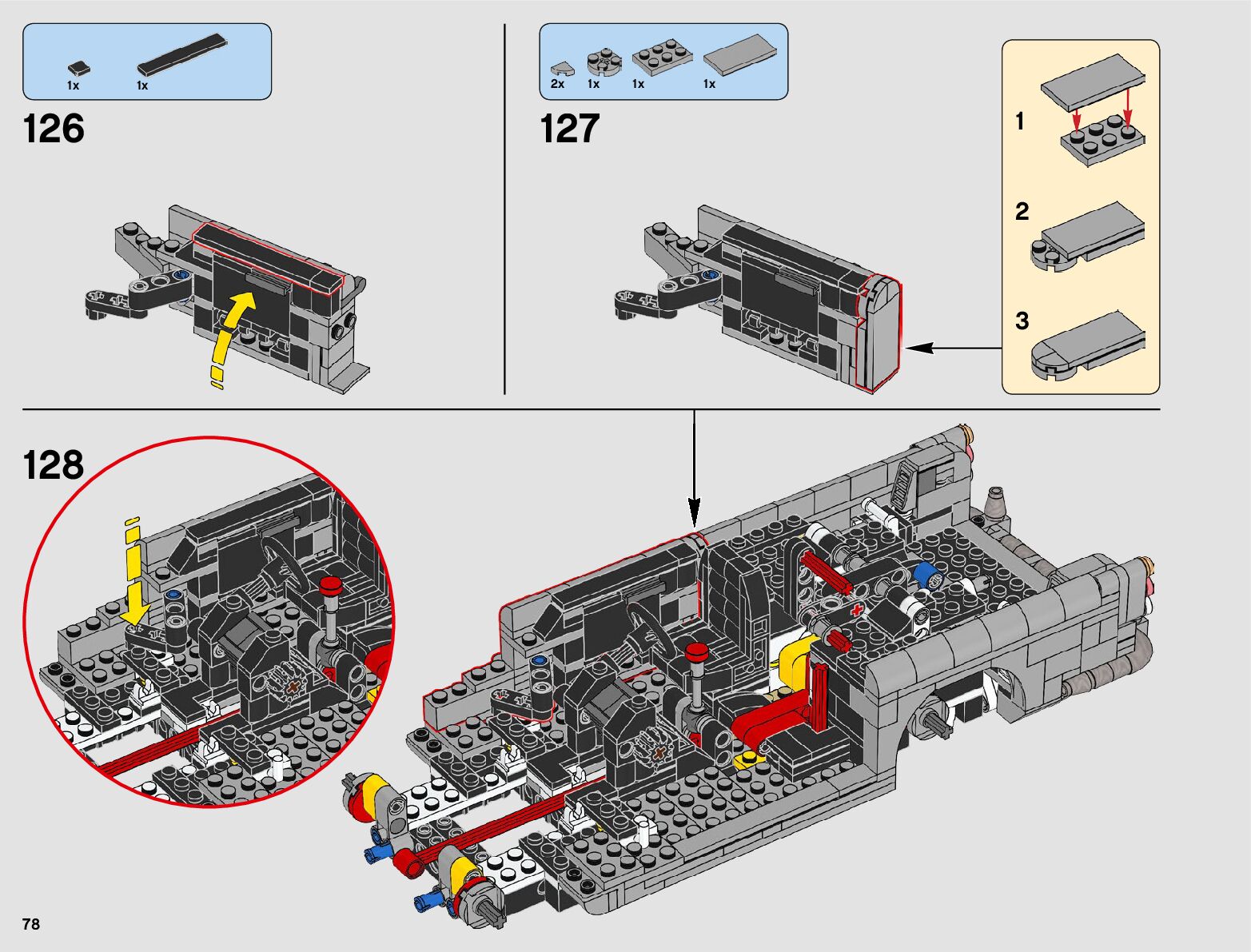 1x 1x

126

2x 1x 1x 1x

127

1

2

3

128

78