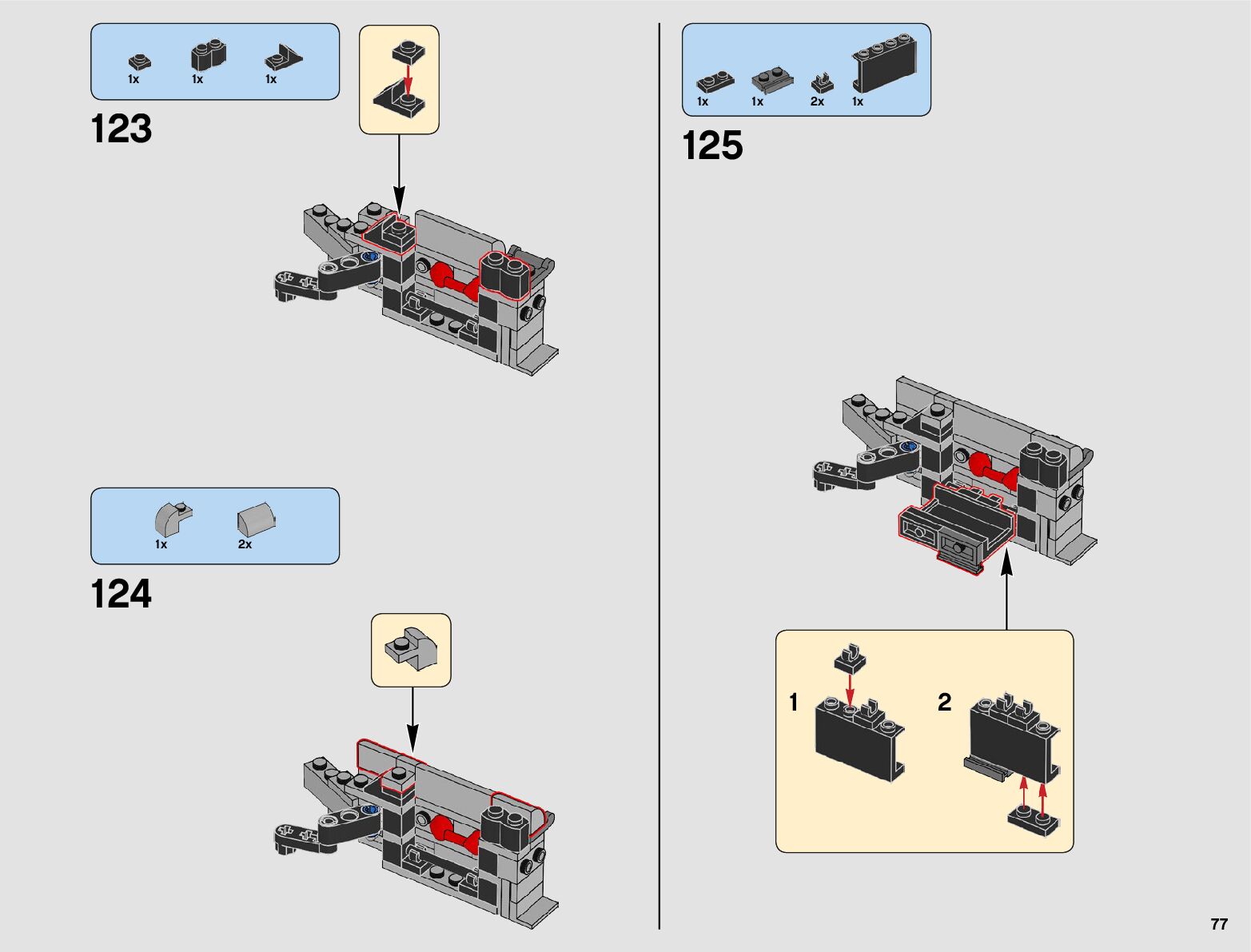 1x 1x 1x

123

1x 2x

124

1x 1x 2x 1x

125

1

2

77