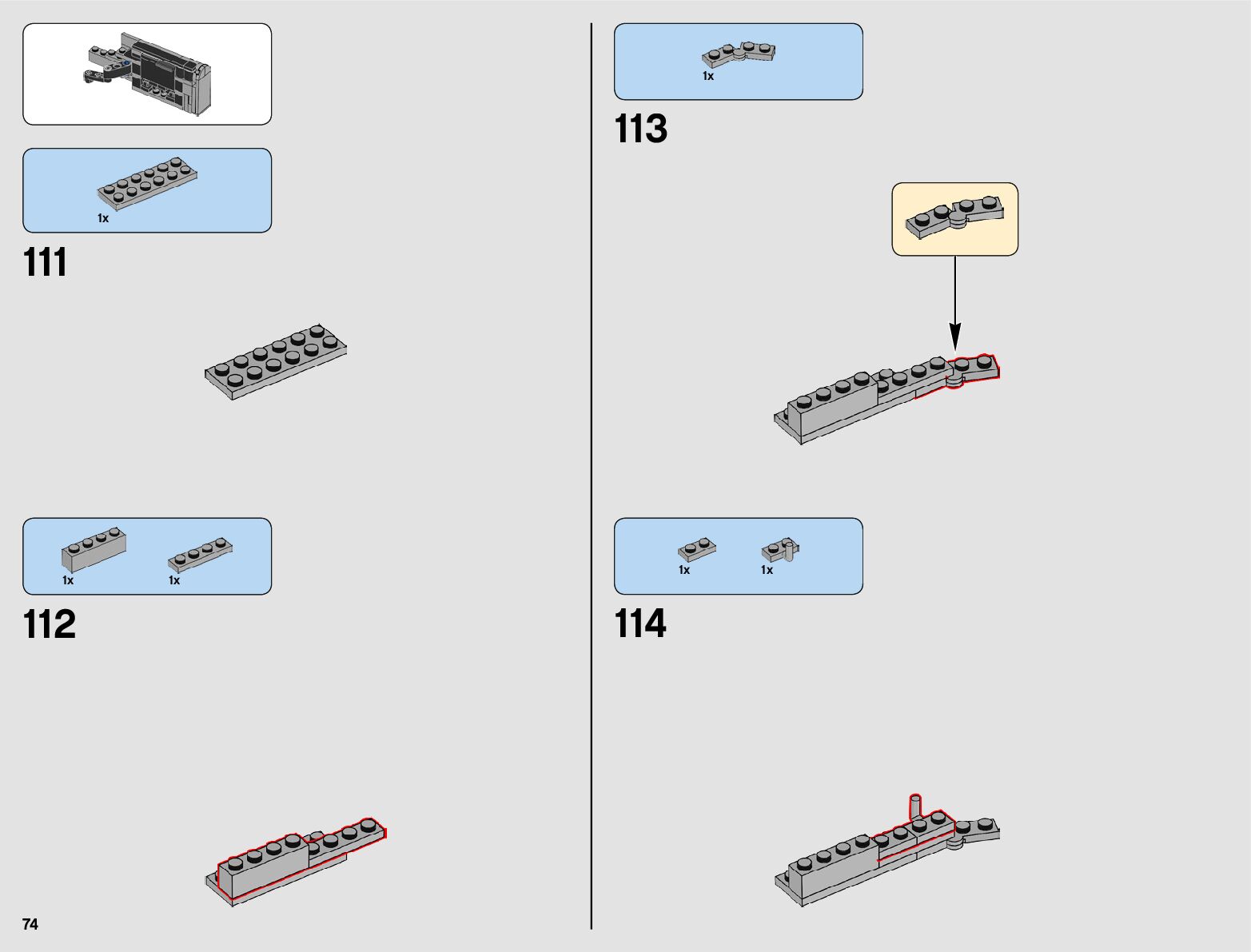 1x

111

1x 1x

112

74

1x

113

1x 1x

114