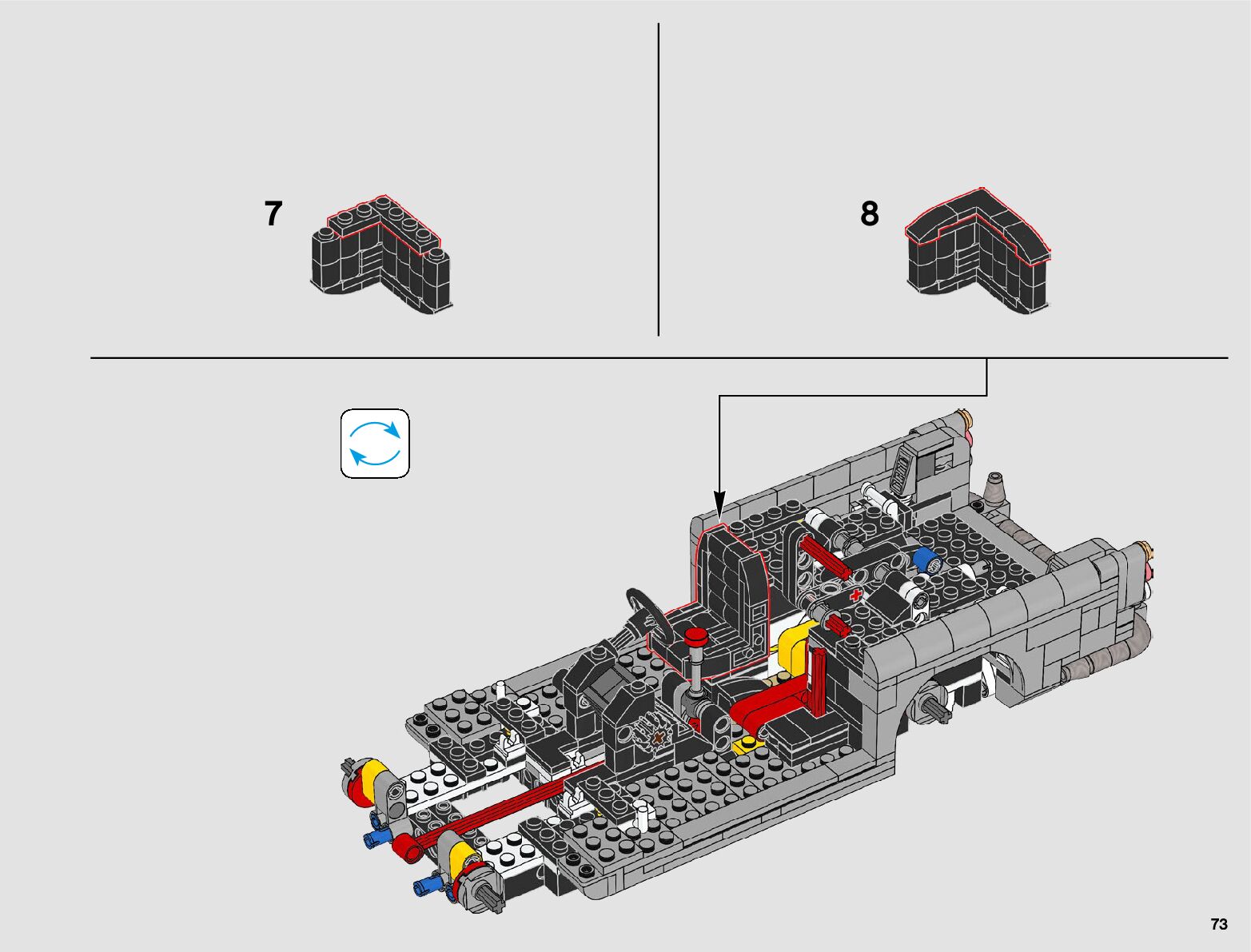 7

8

73