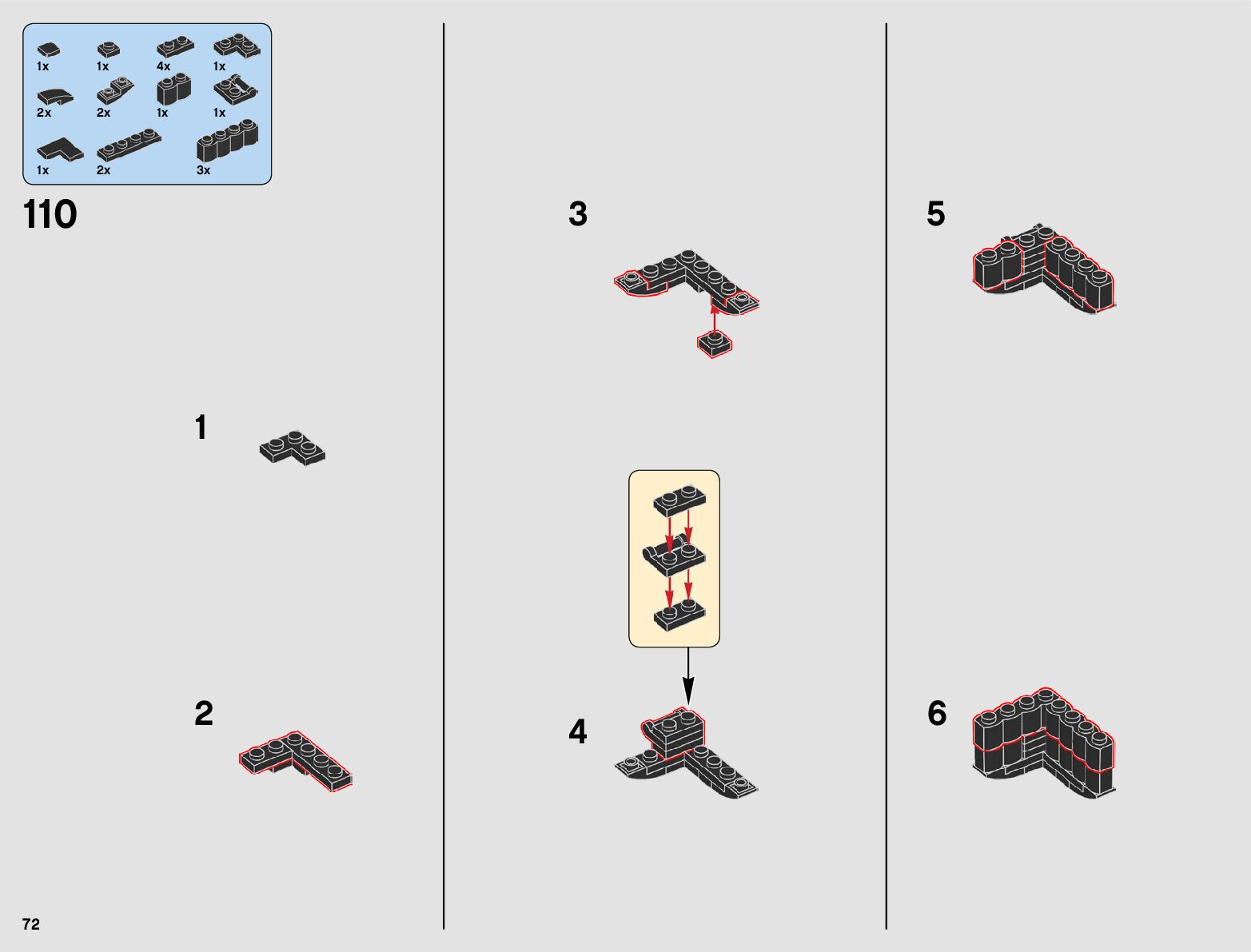 1x 1x 4x 1x
2x 2x 1x 1x
1x 2x 3x

110

1

2

3

4

5

6

72