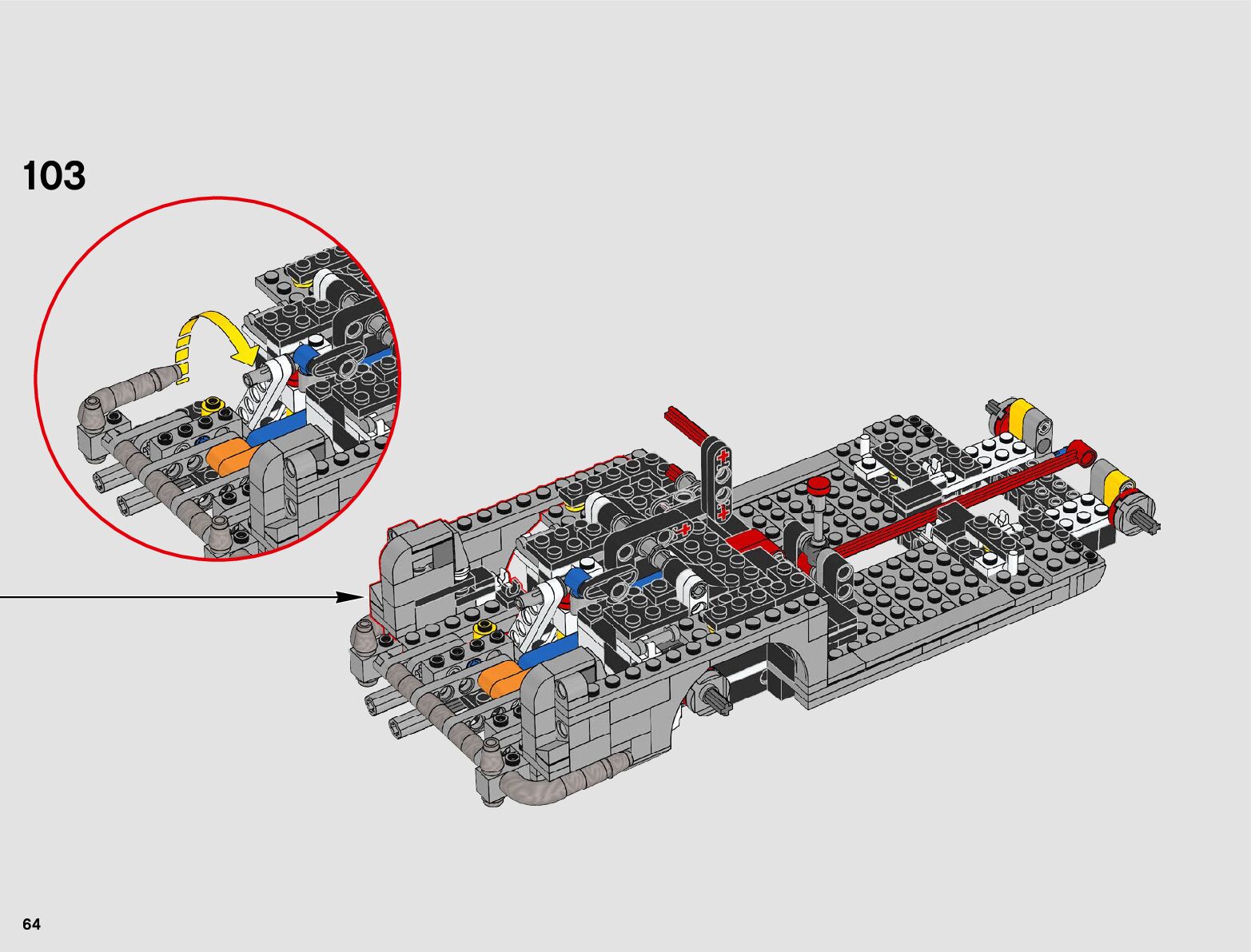 103

64