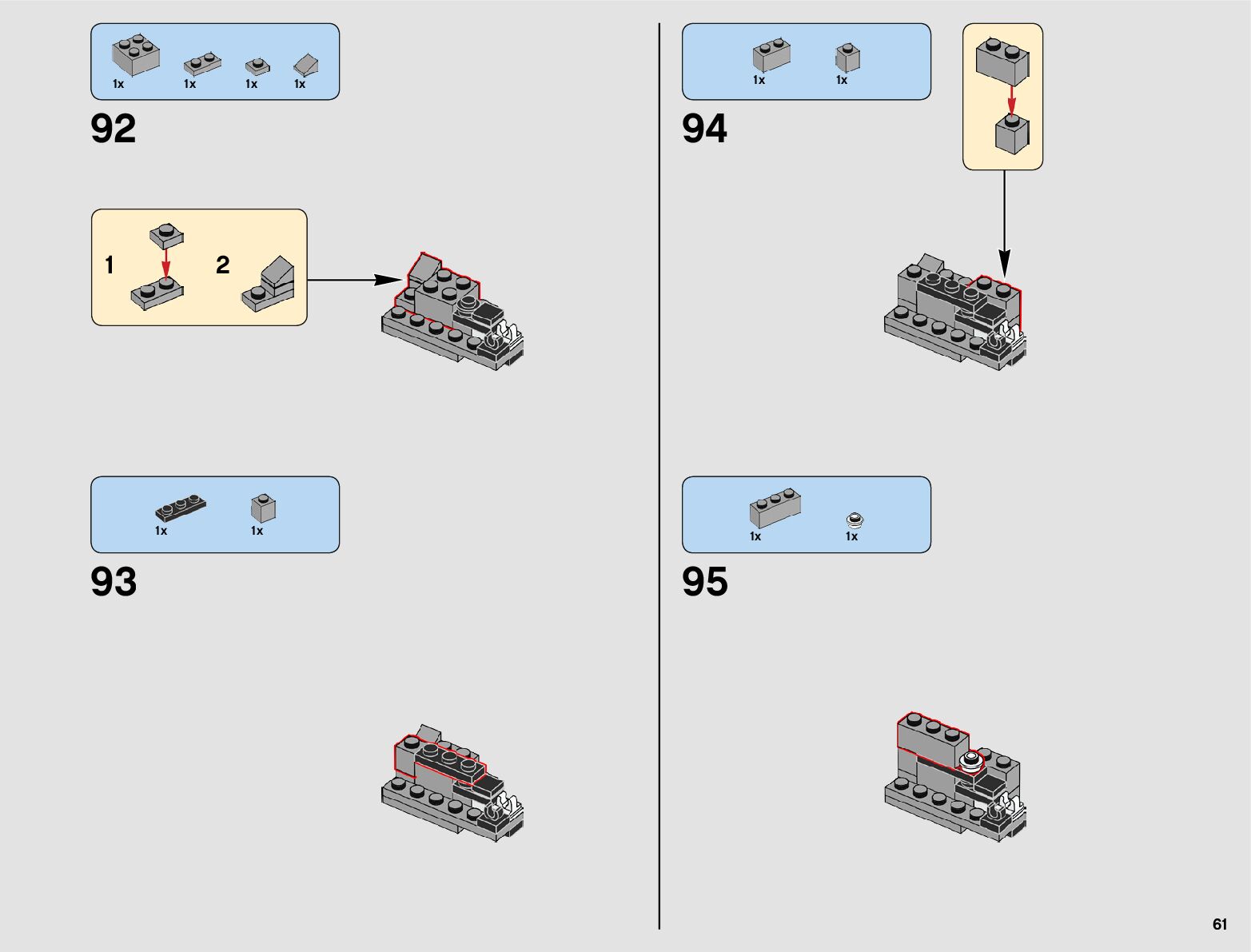 1x 1x 1x 1x

92

1

2

1x 1x

93

1x 1x

94

1x 1x

95

61