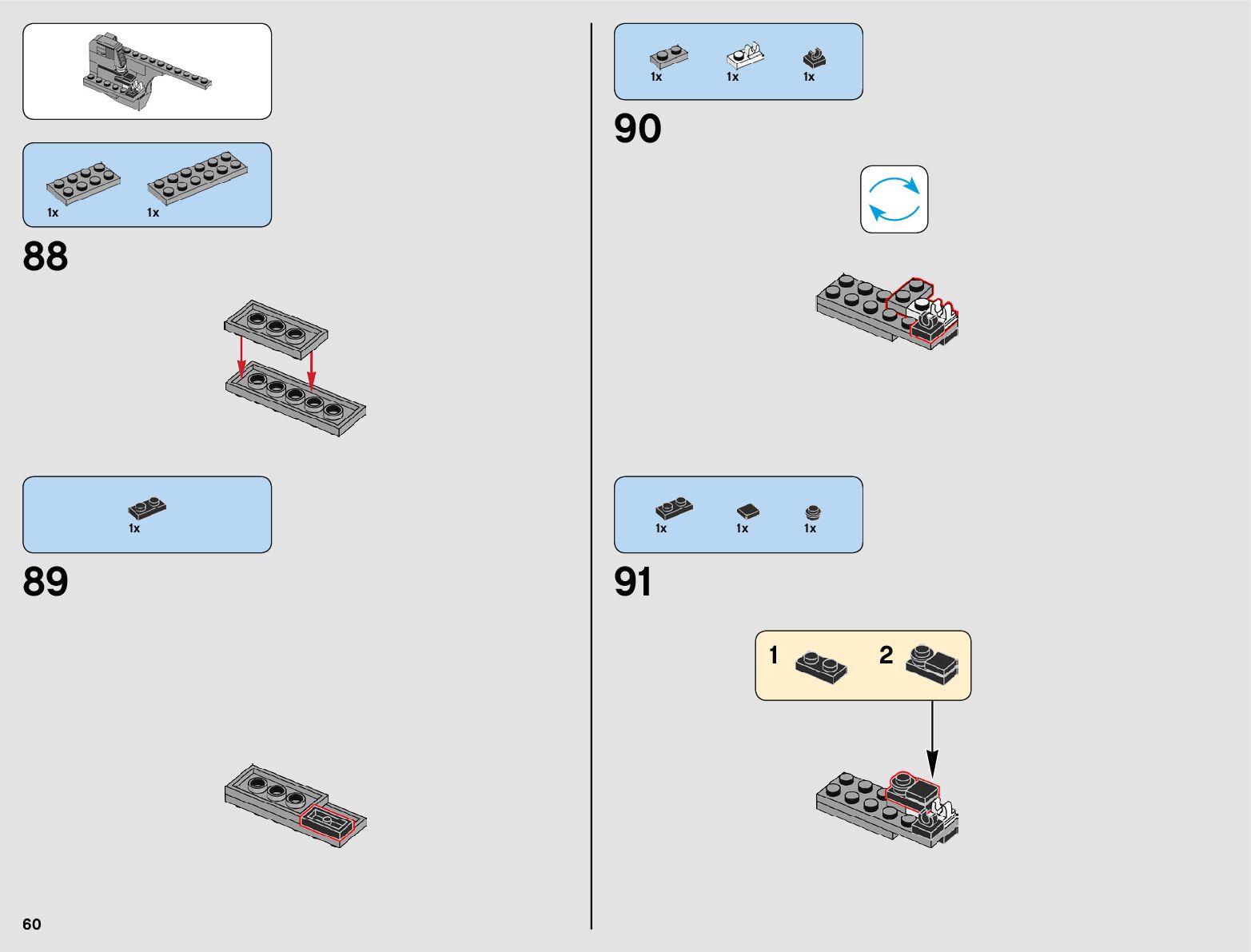 1x 1x

88

1x

89

60

1x 1x 1x

90

1x 1x 1x

91

1 2