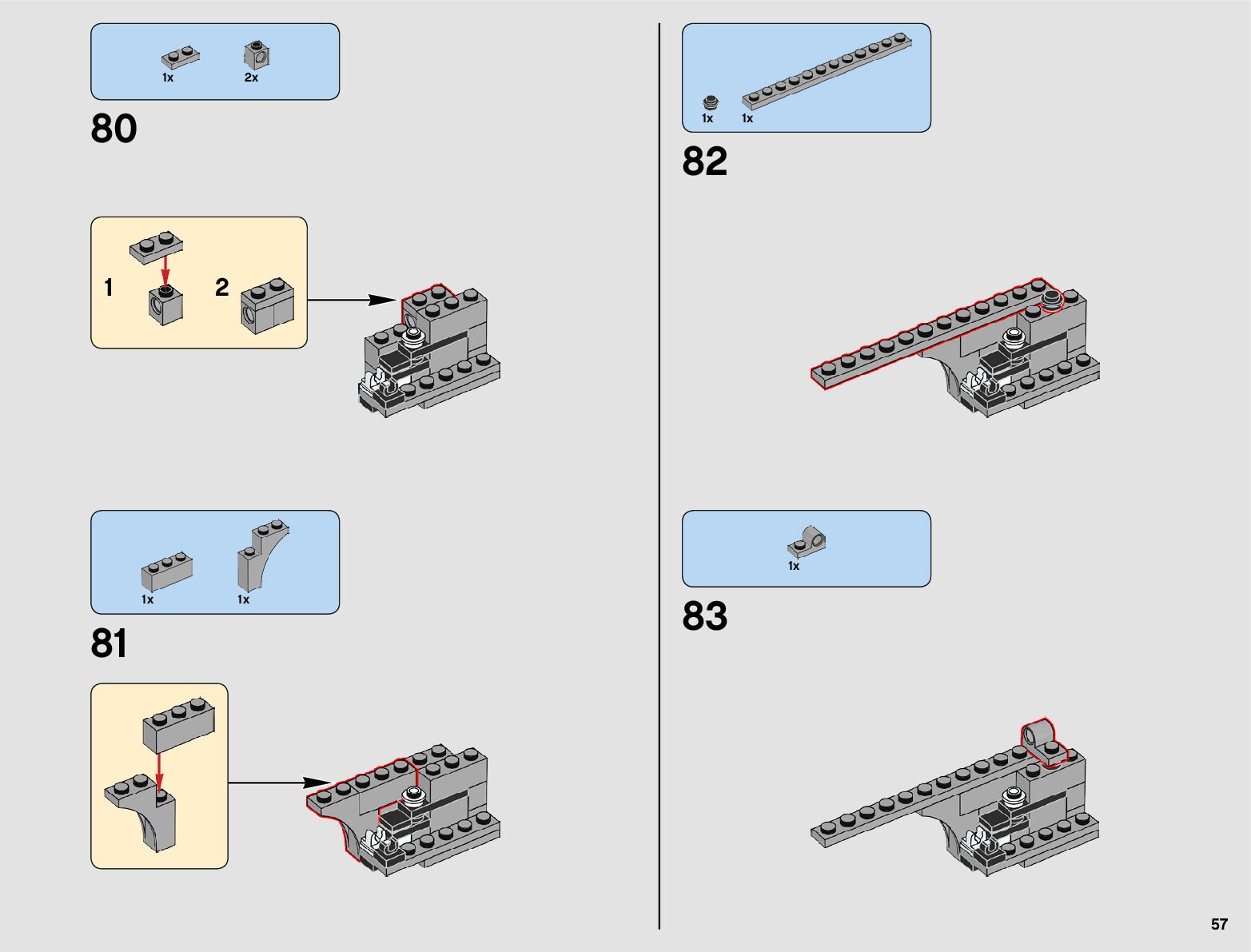 1x 2x

80

1

2

1x 1x

81

1x 1x

82

1x

83

57