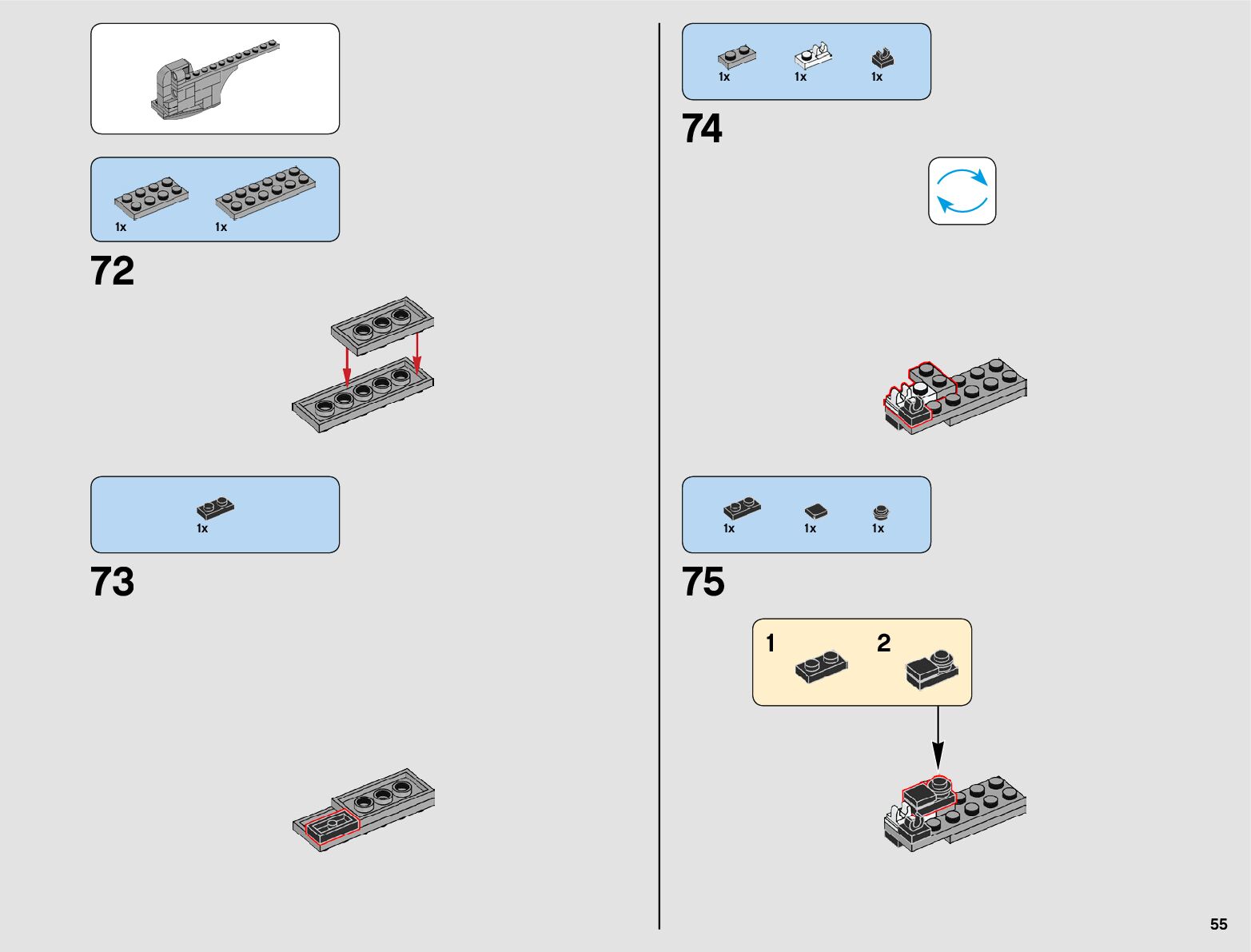 1x 1x

72

1x

73

1x 1x 1x

74

1x 1x 1x

75

1 2

55