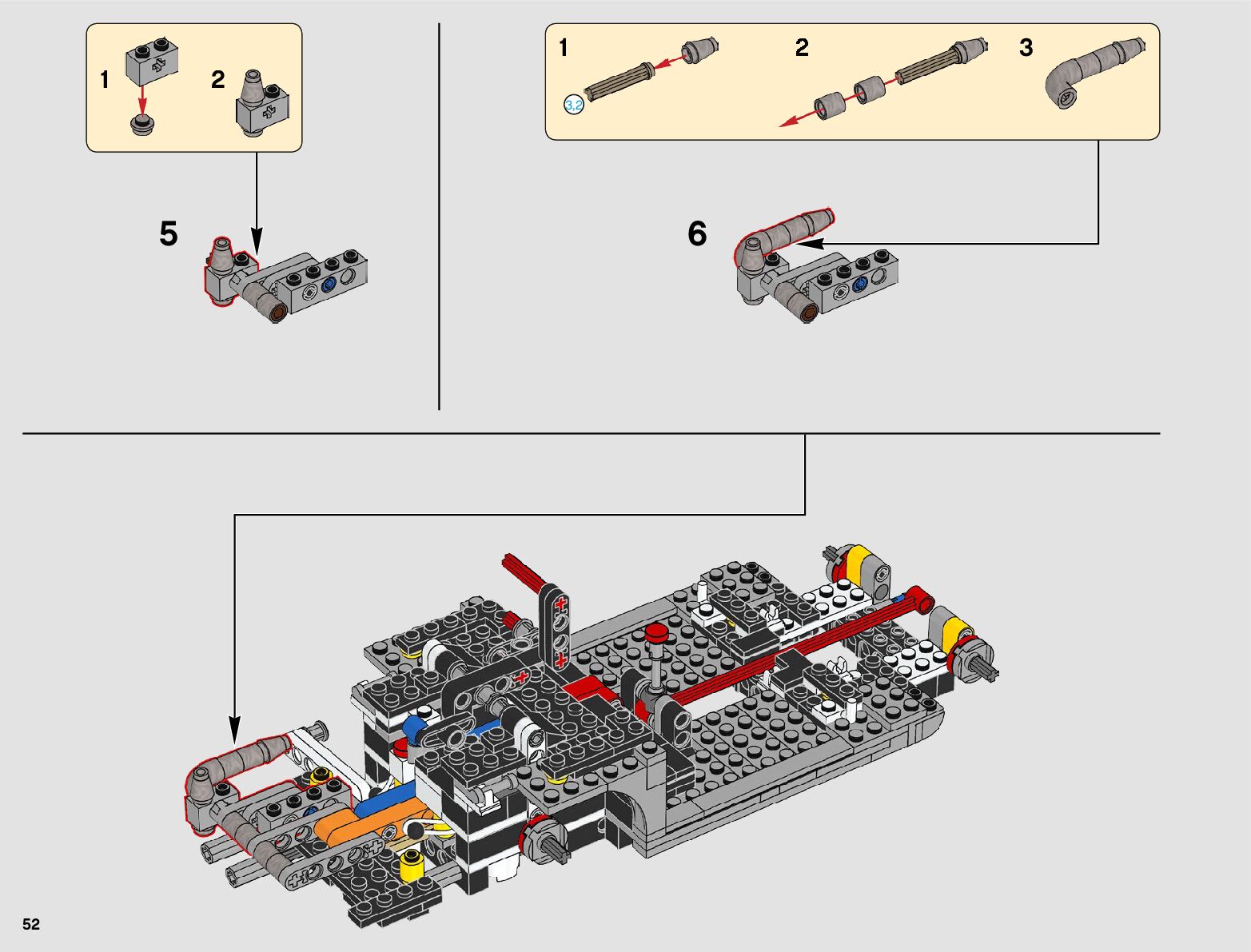 1
2
5
1
3.2
2
3
6
52