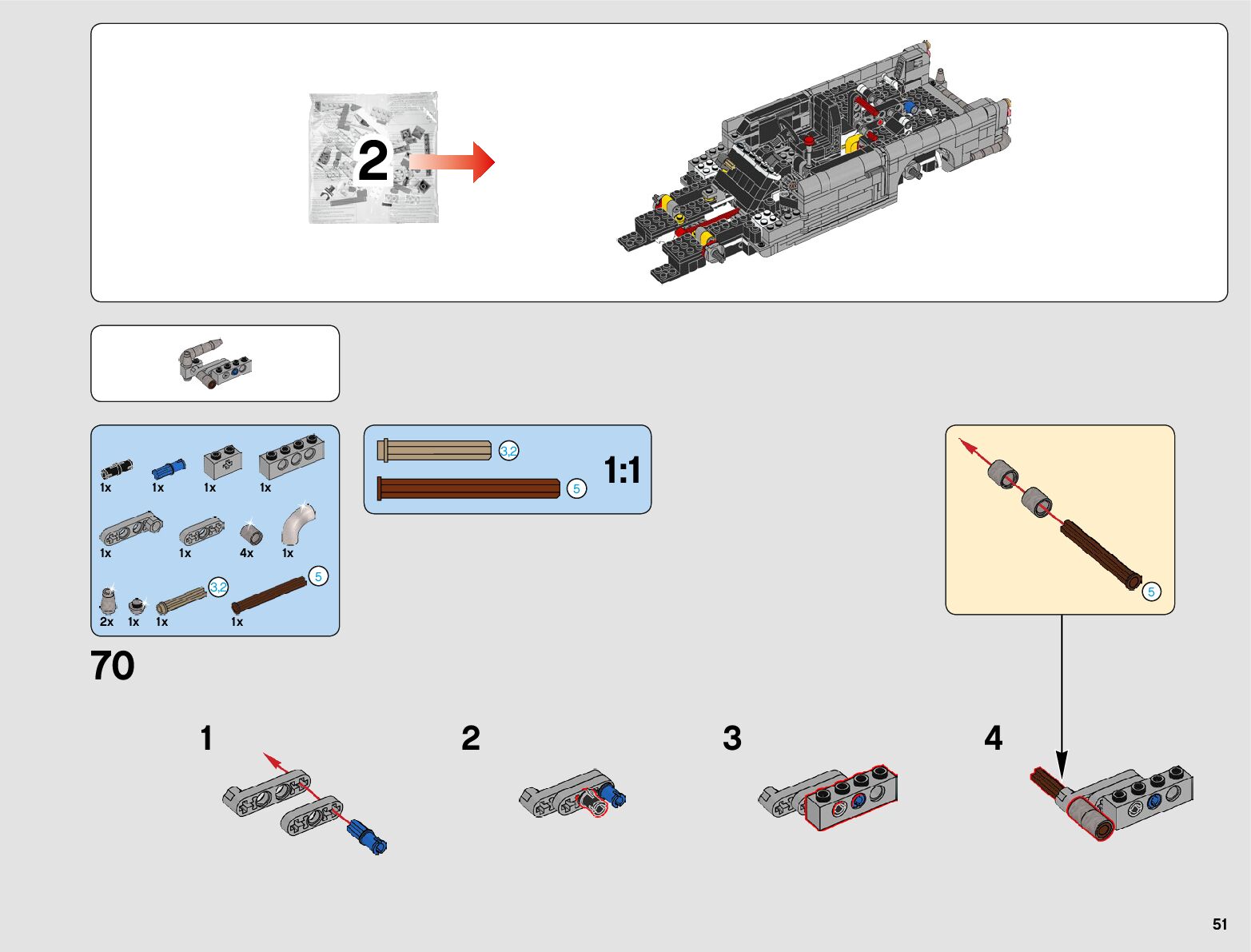 2

1x 1x 1x 1x

1x 1x 4x 1x

3,2 5

2x 1x 1x 1x

3,2

5

1:1

5

70

1

2

3

4

51