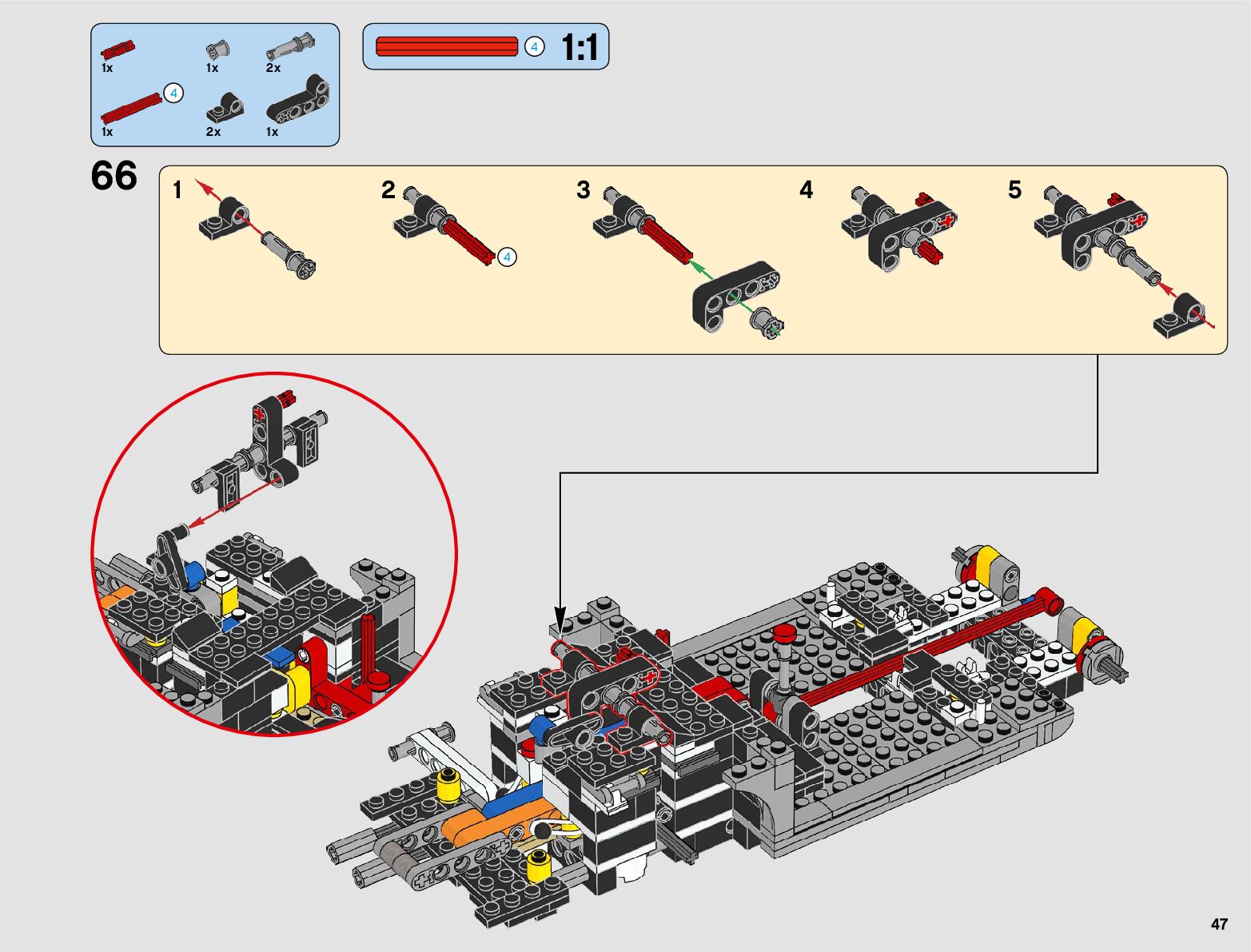 1x
1x
2x
4
1x
2x
1x

4
1:1

66
1
2
4
3
4
5

47