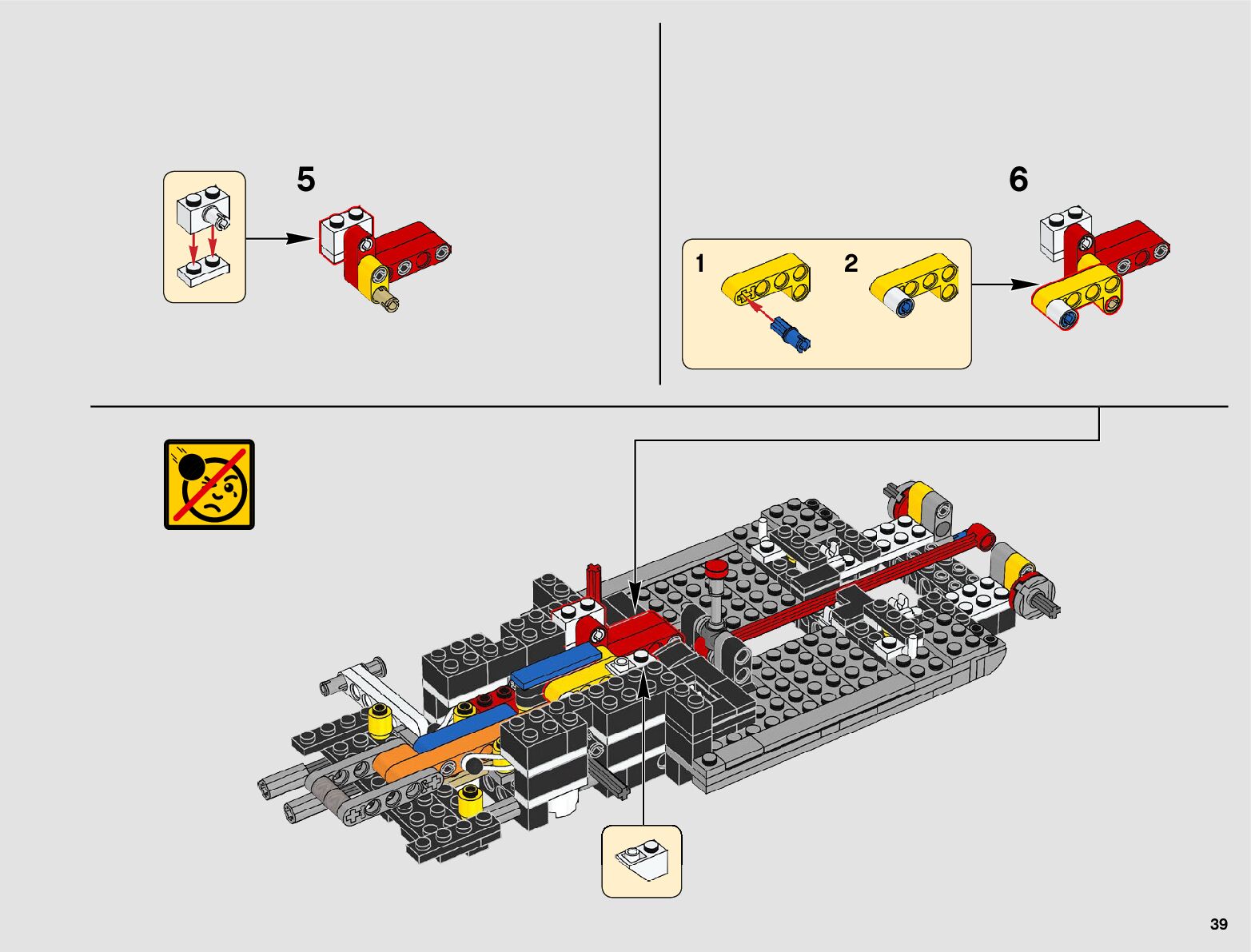 5

6

1

2

39