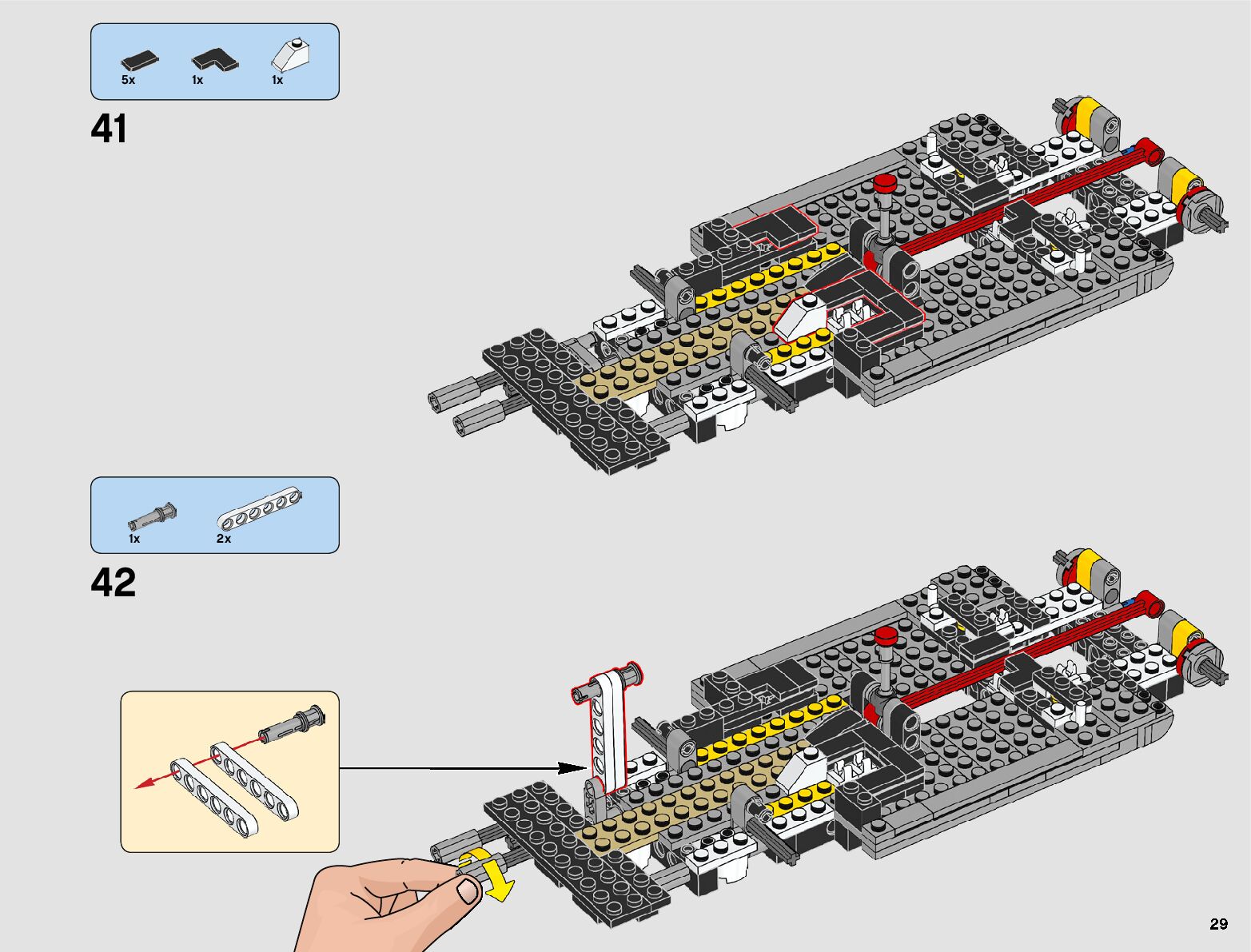 5x 1x 1x

41

1x 2x

42

29