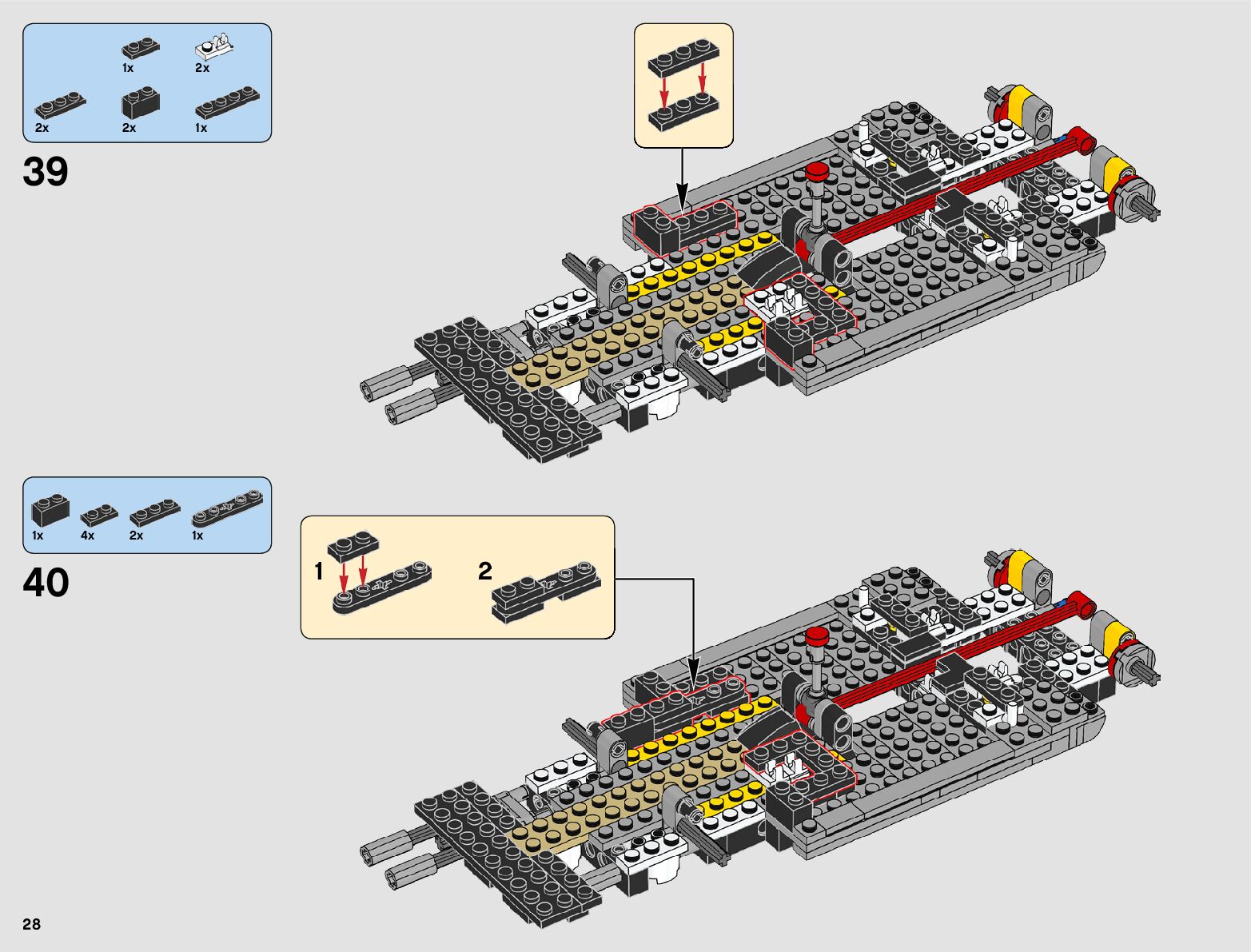 1x
2x
2x
2x
1x

39

1x
4x
2x
1x

40

1
2

28