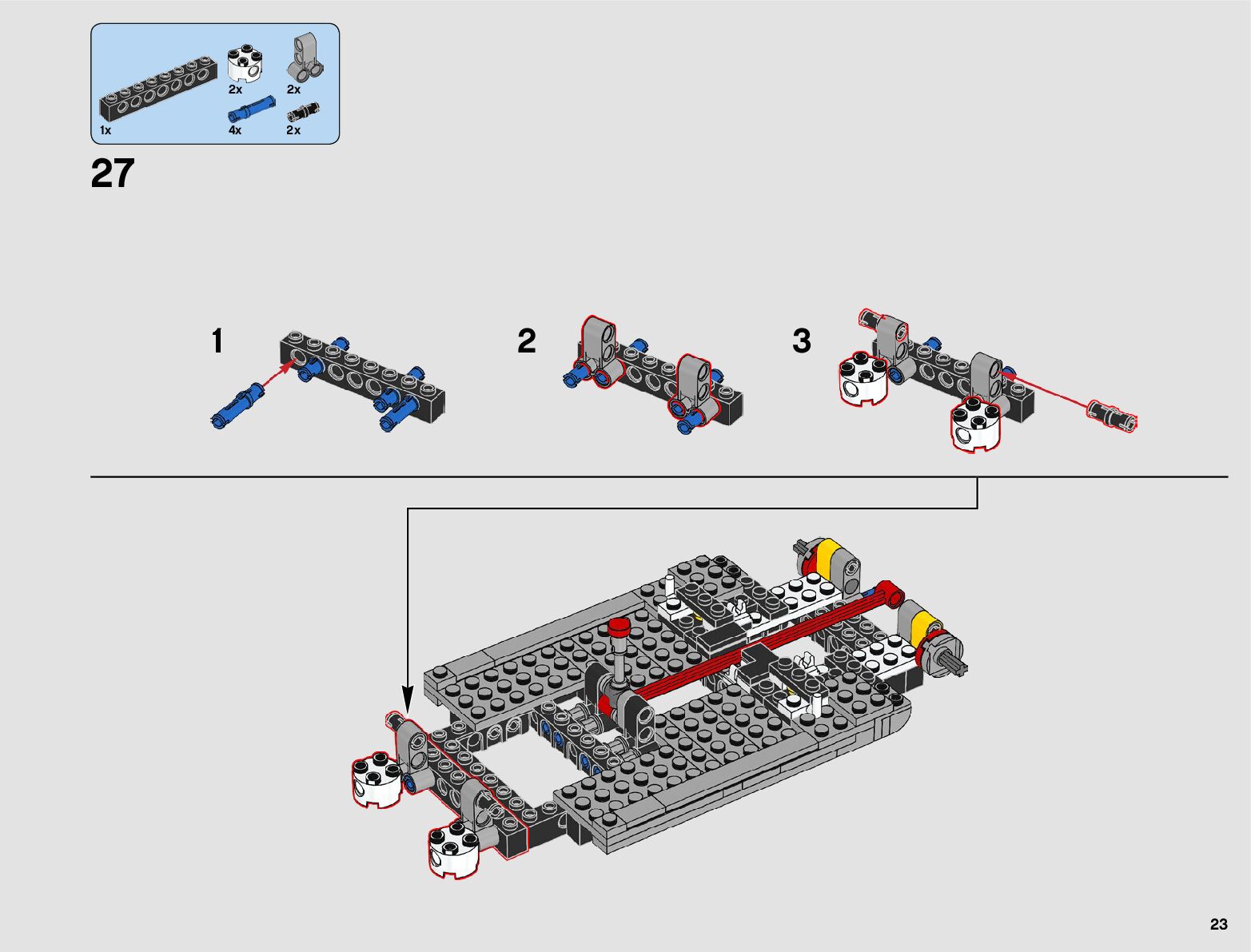 2x
2x
1x
4x
2x

27

1

2

3

23