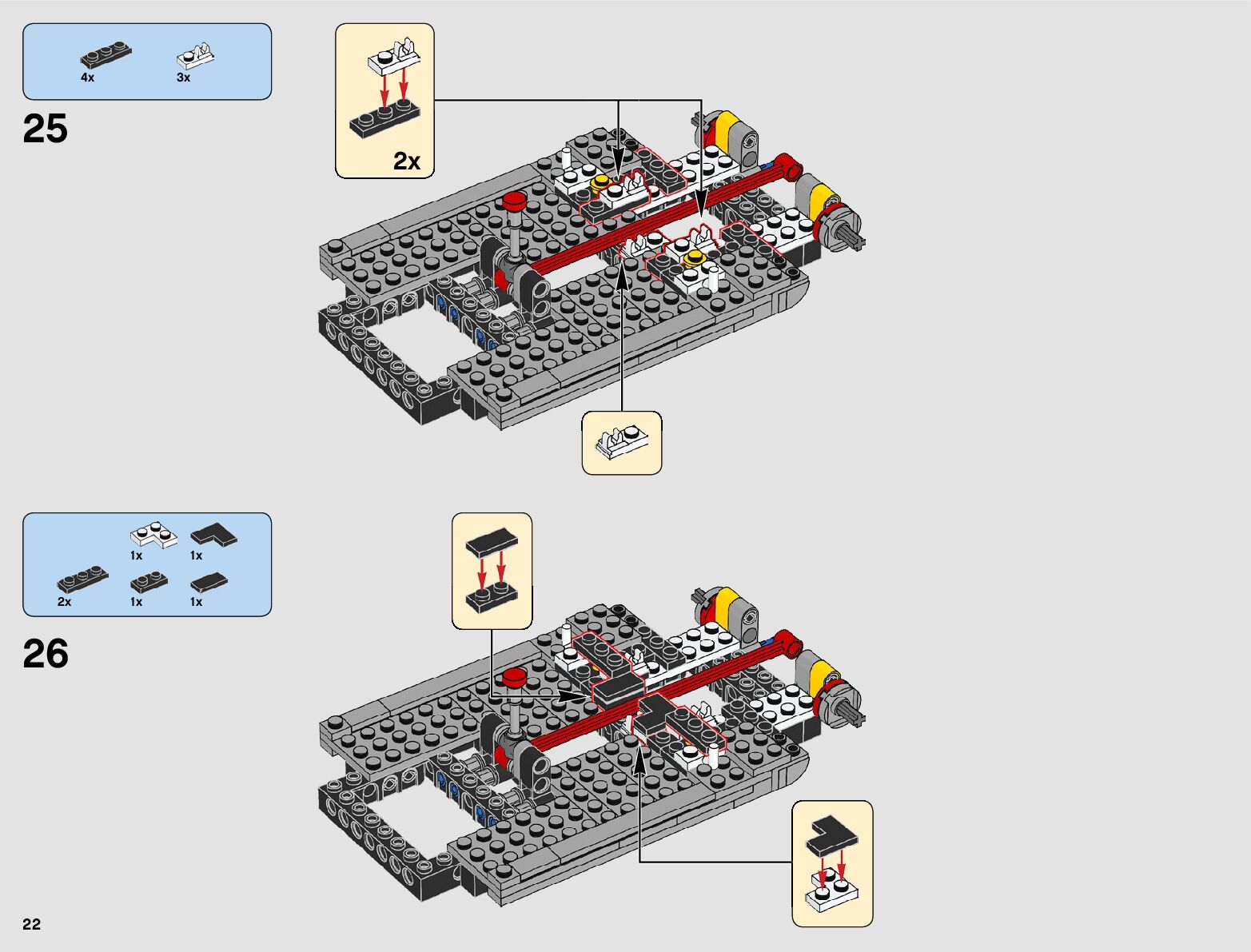 4x 3x

25

2x

1x 1x

2x 1x 1x

26

22