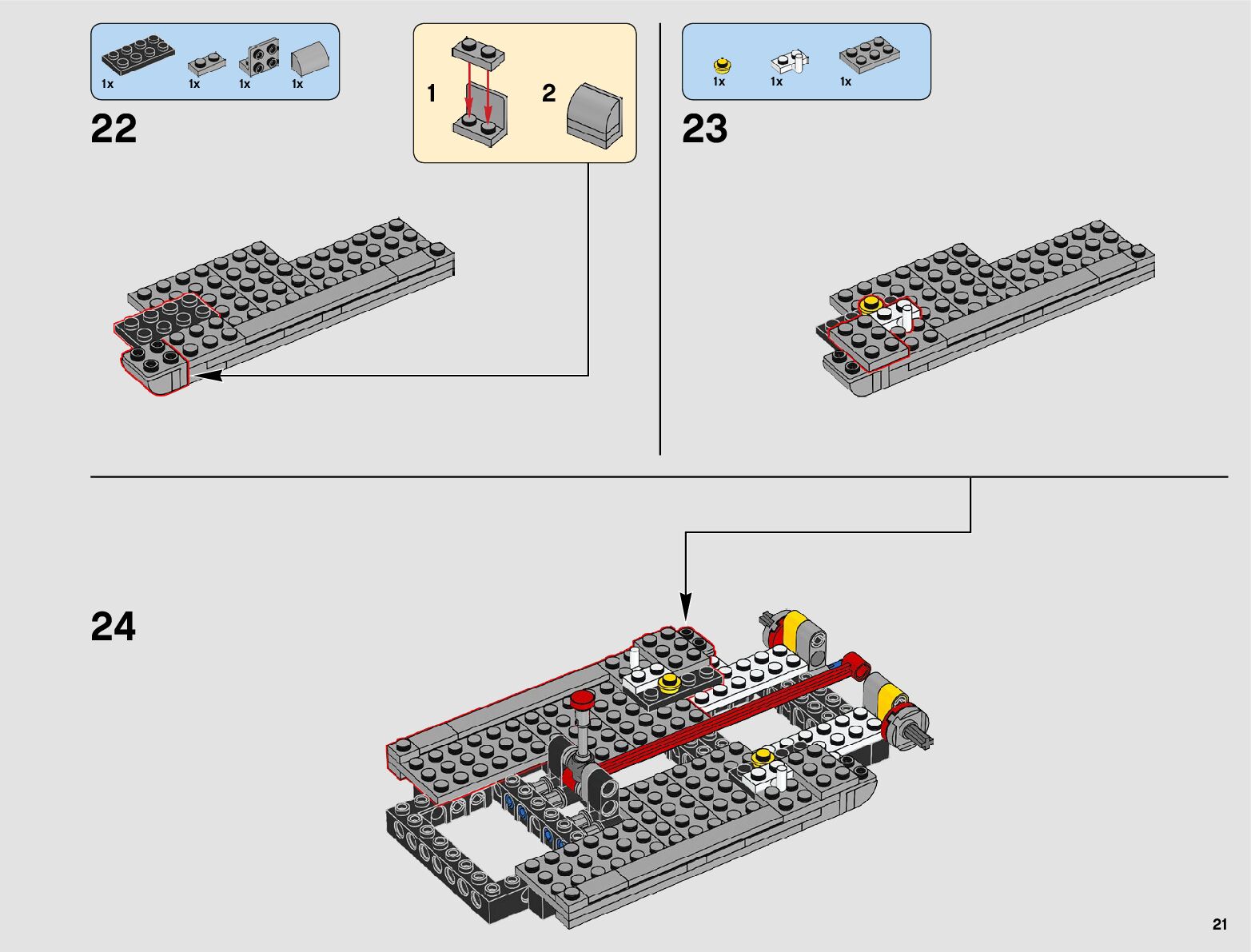 1x 1x 1x 1x

22

1

2

1x 1x 1x

23

24

21