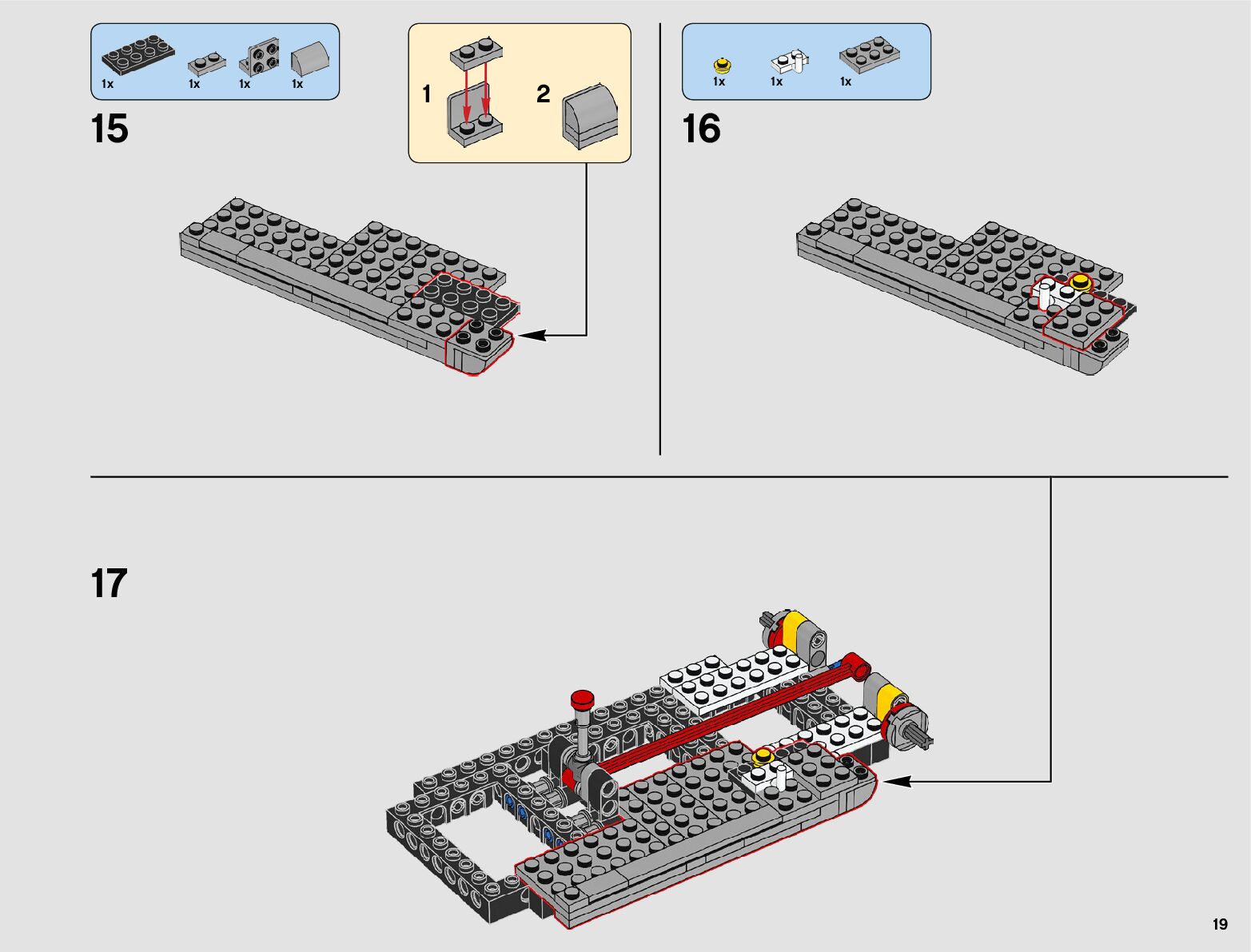 1x 1x 1x 1x

15

1

2

1x 1x 1x

16

17

19