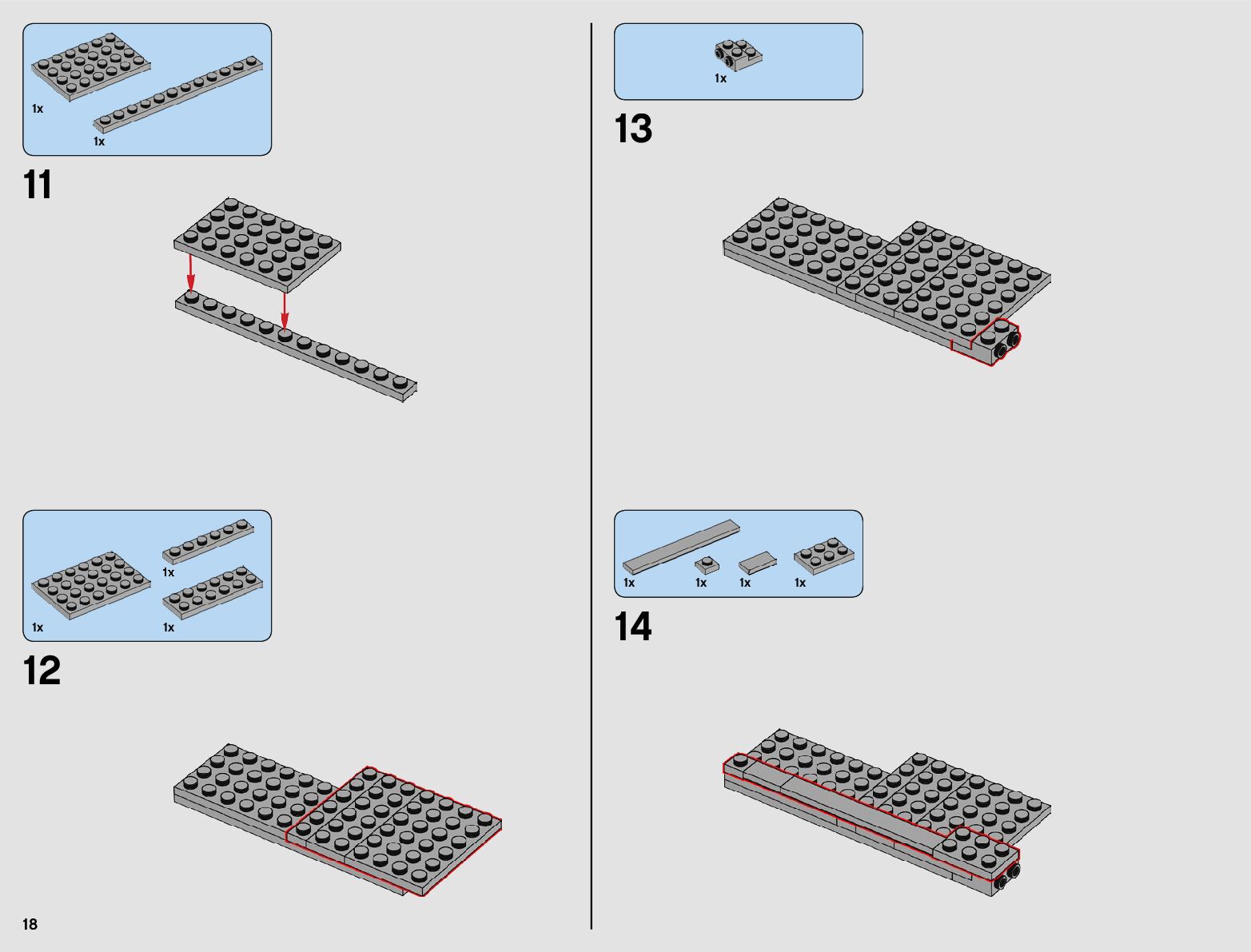 1x

1x

11

1x

1x

1x

12

18

1x

13

1x

1x

1x

1x

14