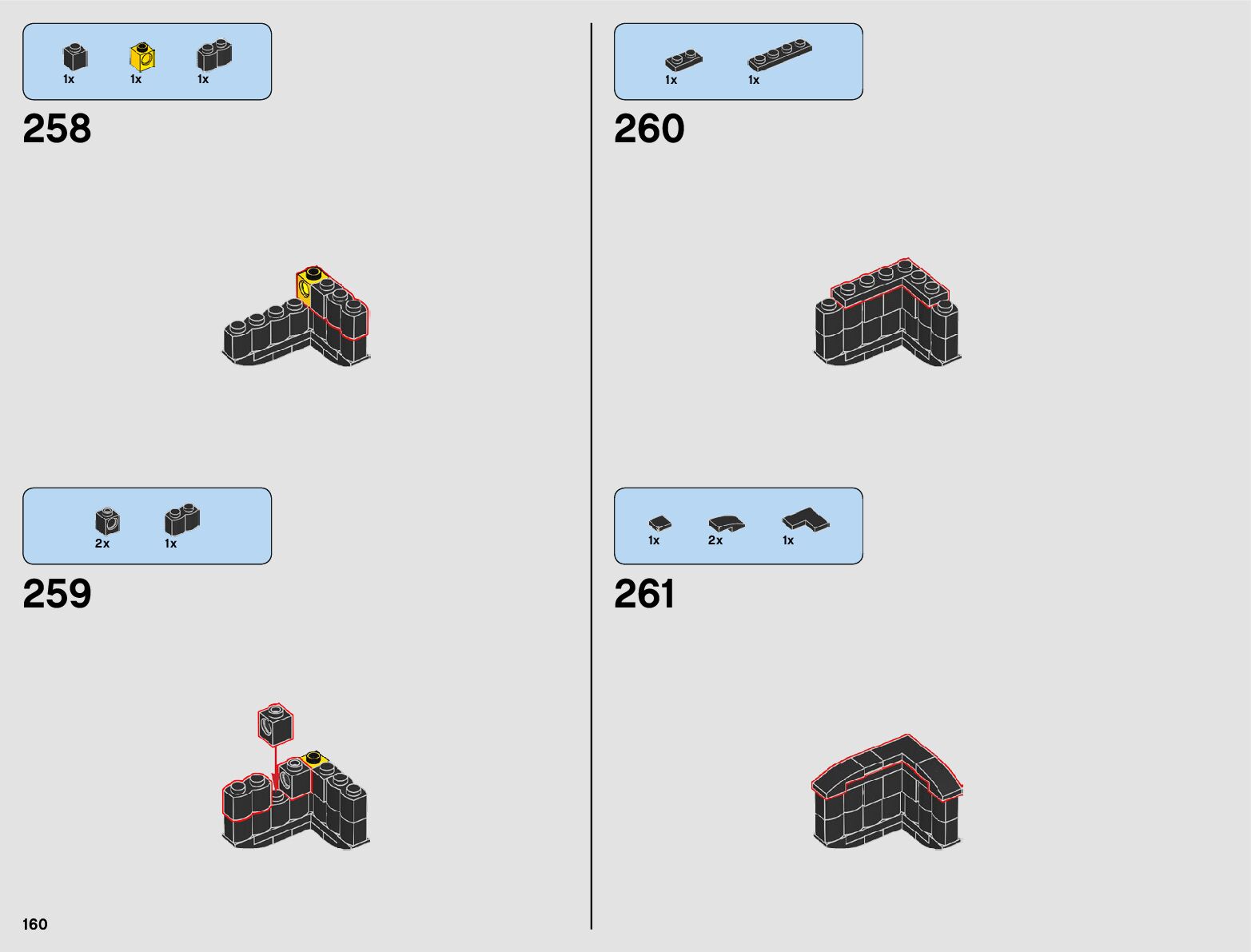 1x 1x 1x

258

2x 1x

259

160

1x 1x

260

1x 2x 1x

261