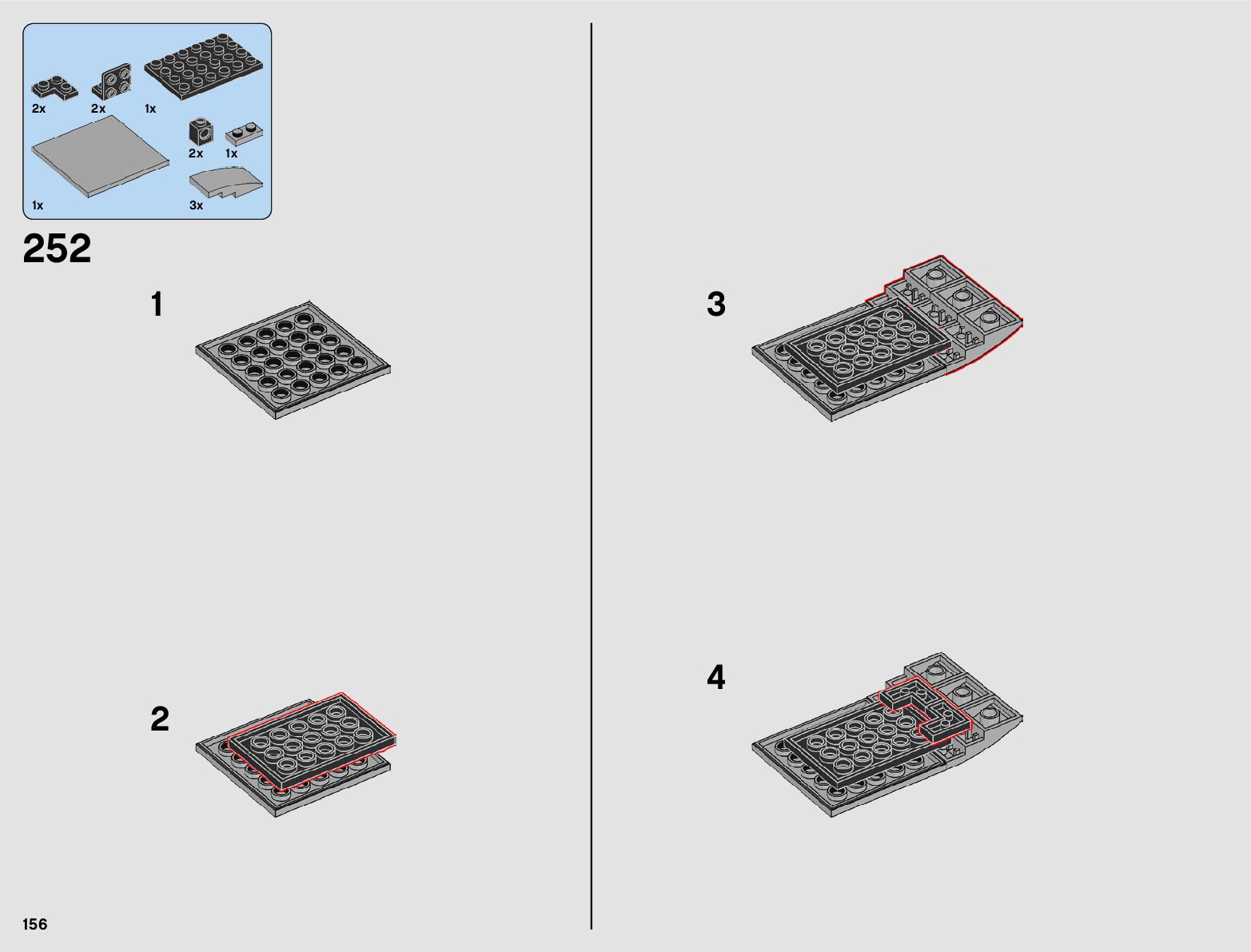 2x
2x
1x
2x
1x
1x
3x

252

1

2

3

4

156