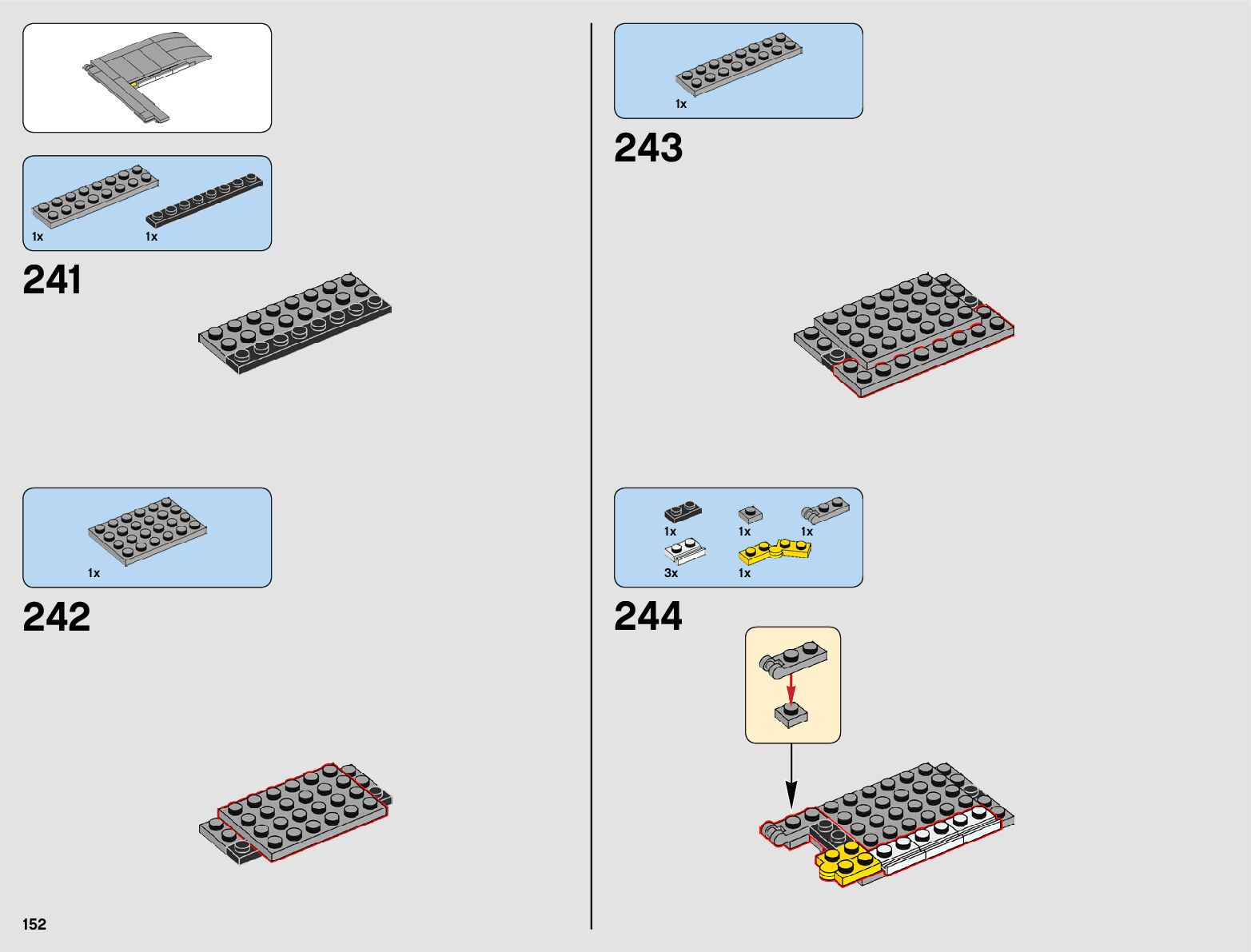 1x 1x

241

1x

242

152

1x

243

1x 1x 1x
3x 1x

244