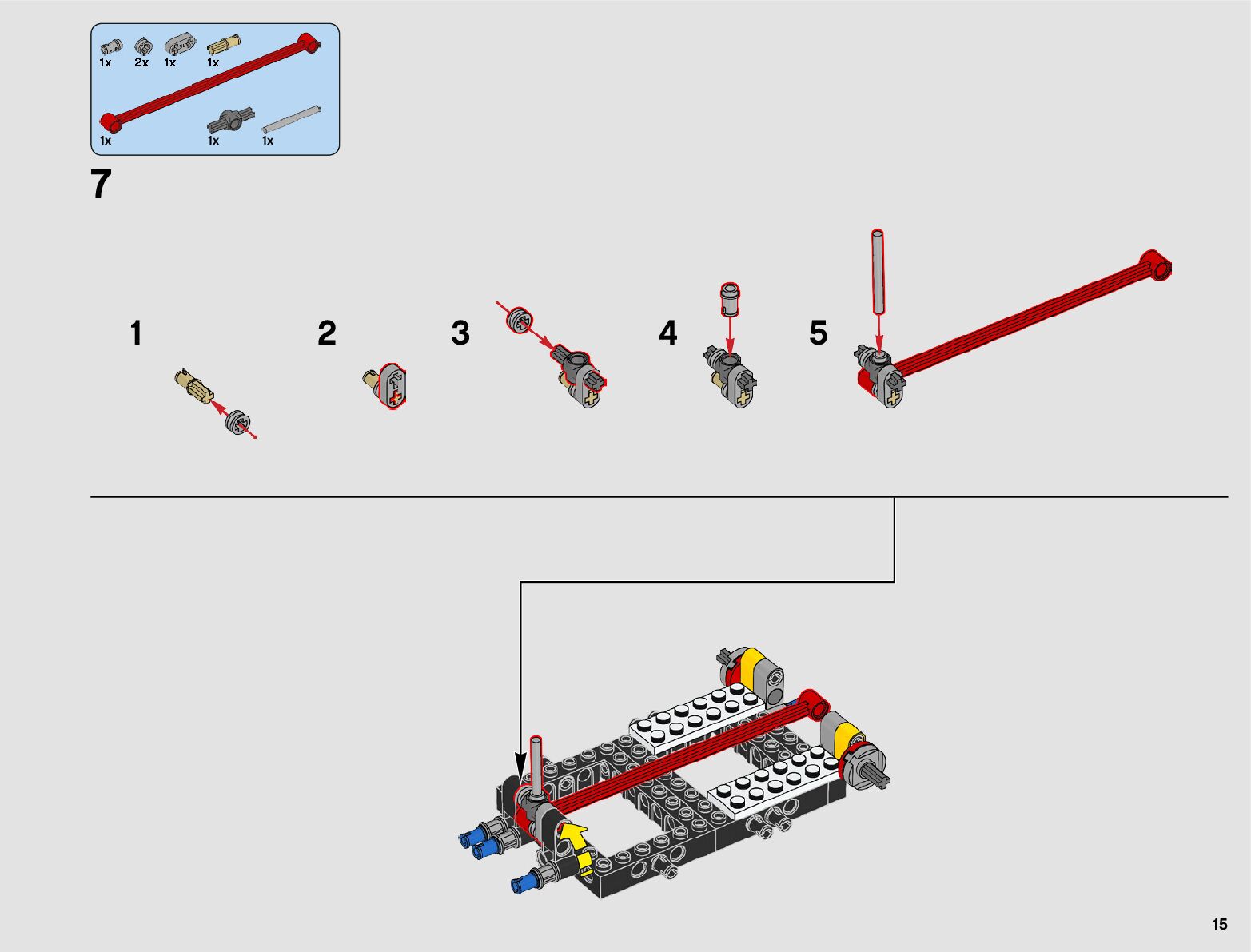 1x 2x 1x 1x

1x 1x 1x

7

1

2

3

4

5

15