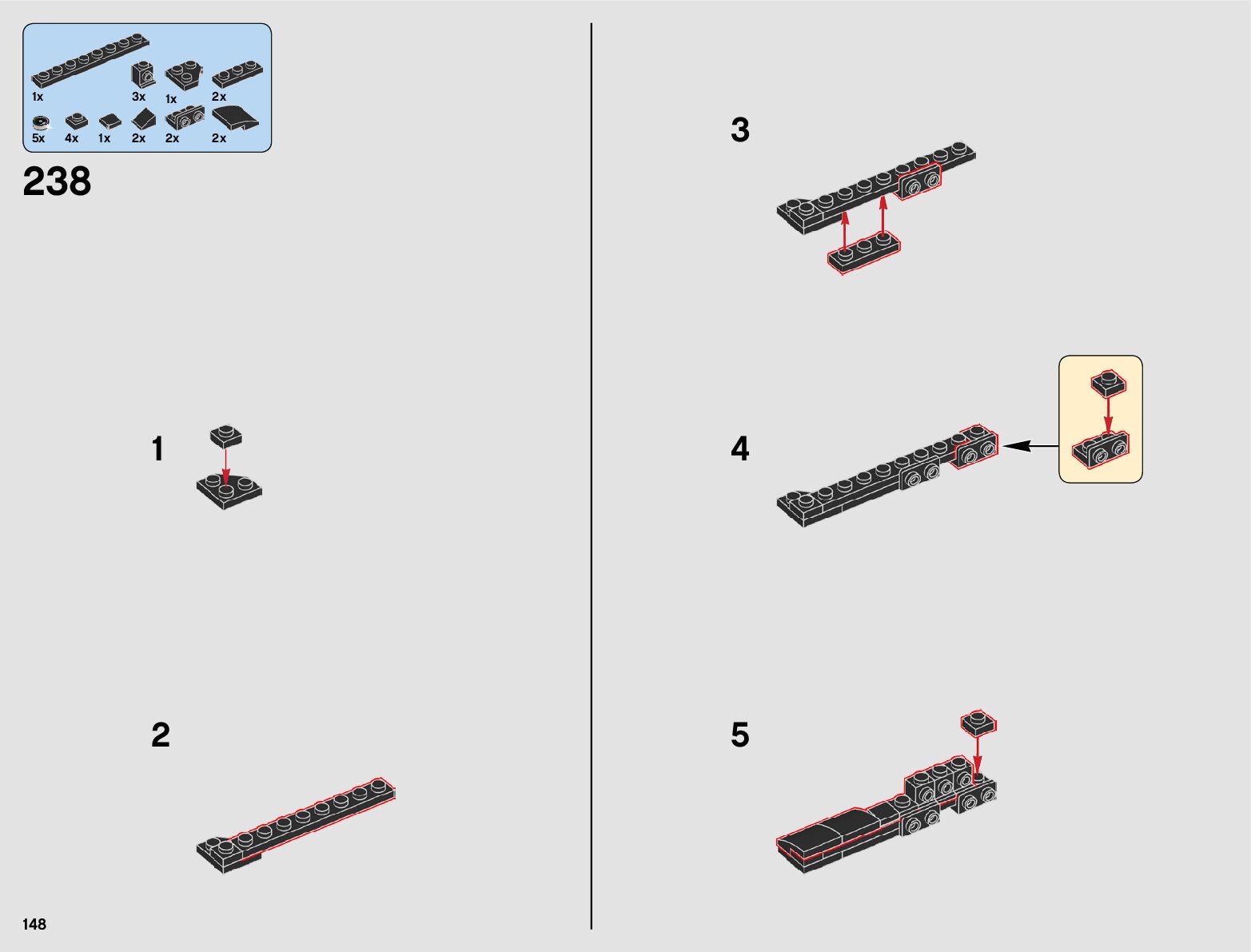 1x 3x 1x 2x
5x 4x 1x 2x 2x 2x

238

1

2

3

4

5

148