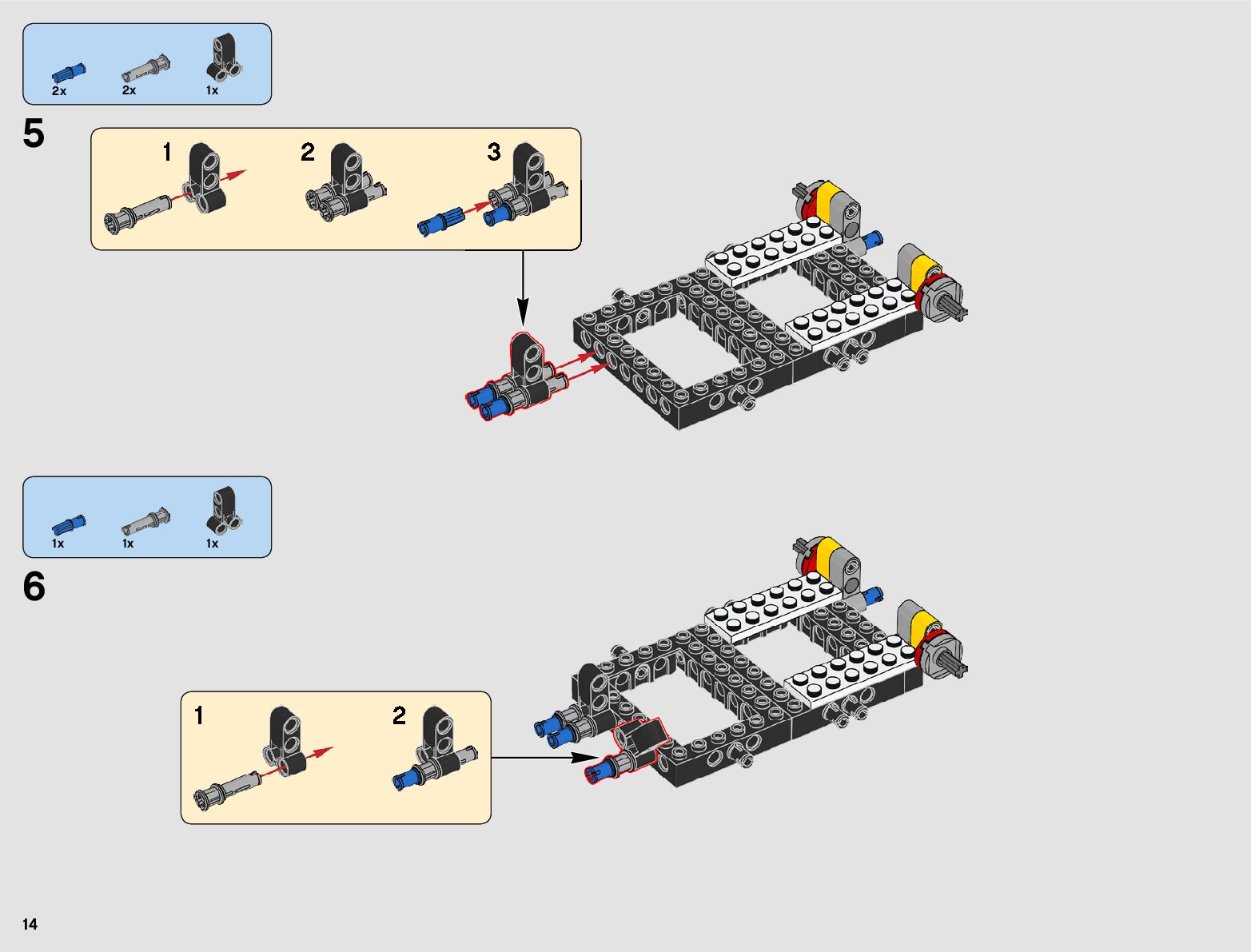 2x 2x 1x

5

1 2 3

1x 1x 1x

6

1 2

14