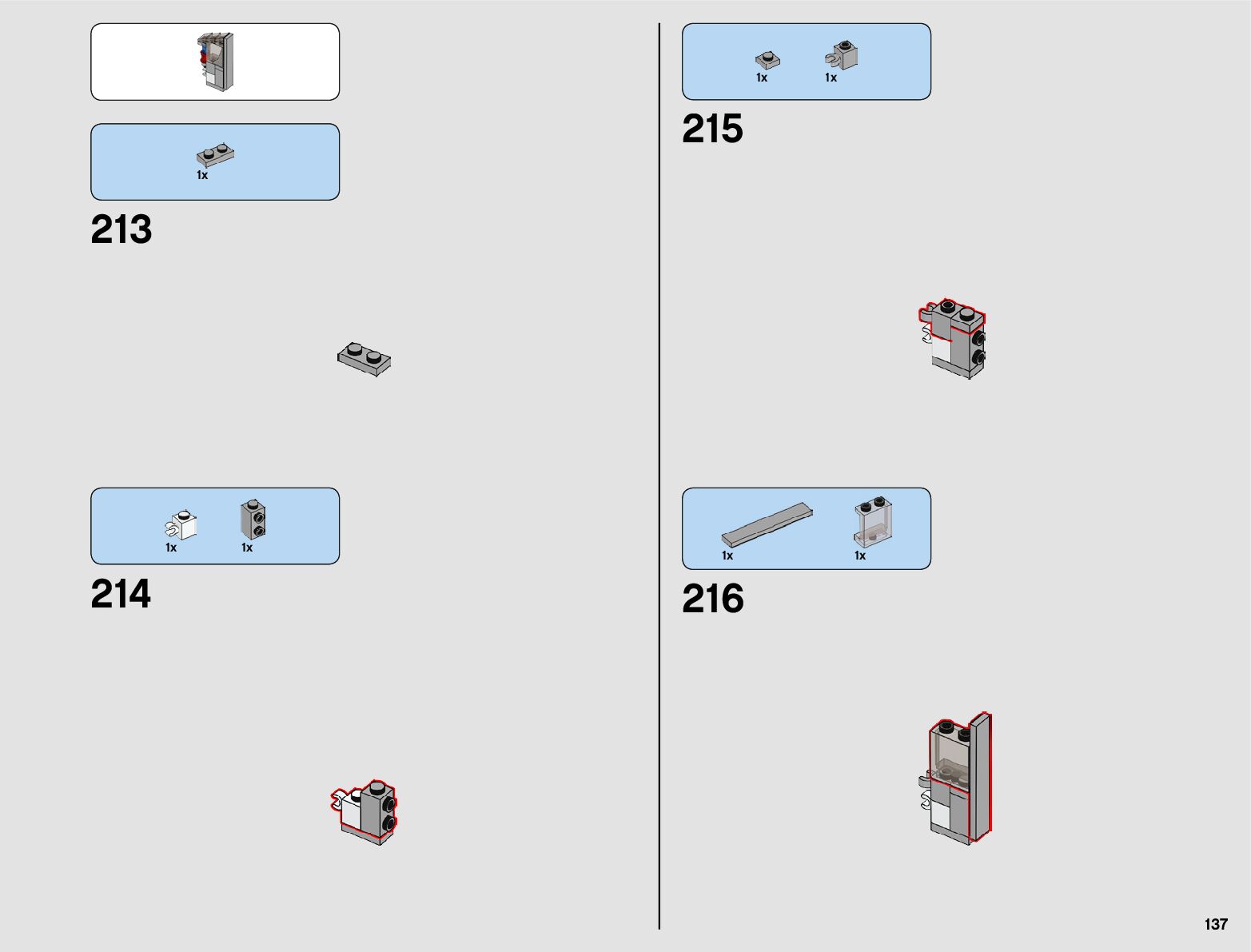 1x

213

1x

1x

214

1x

1x

215

1x

1x

216

137