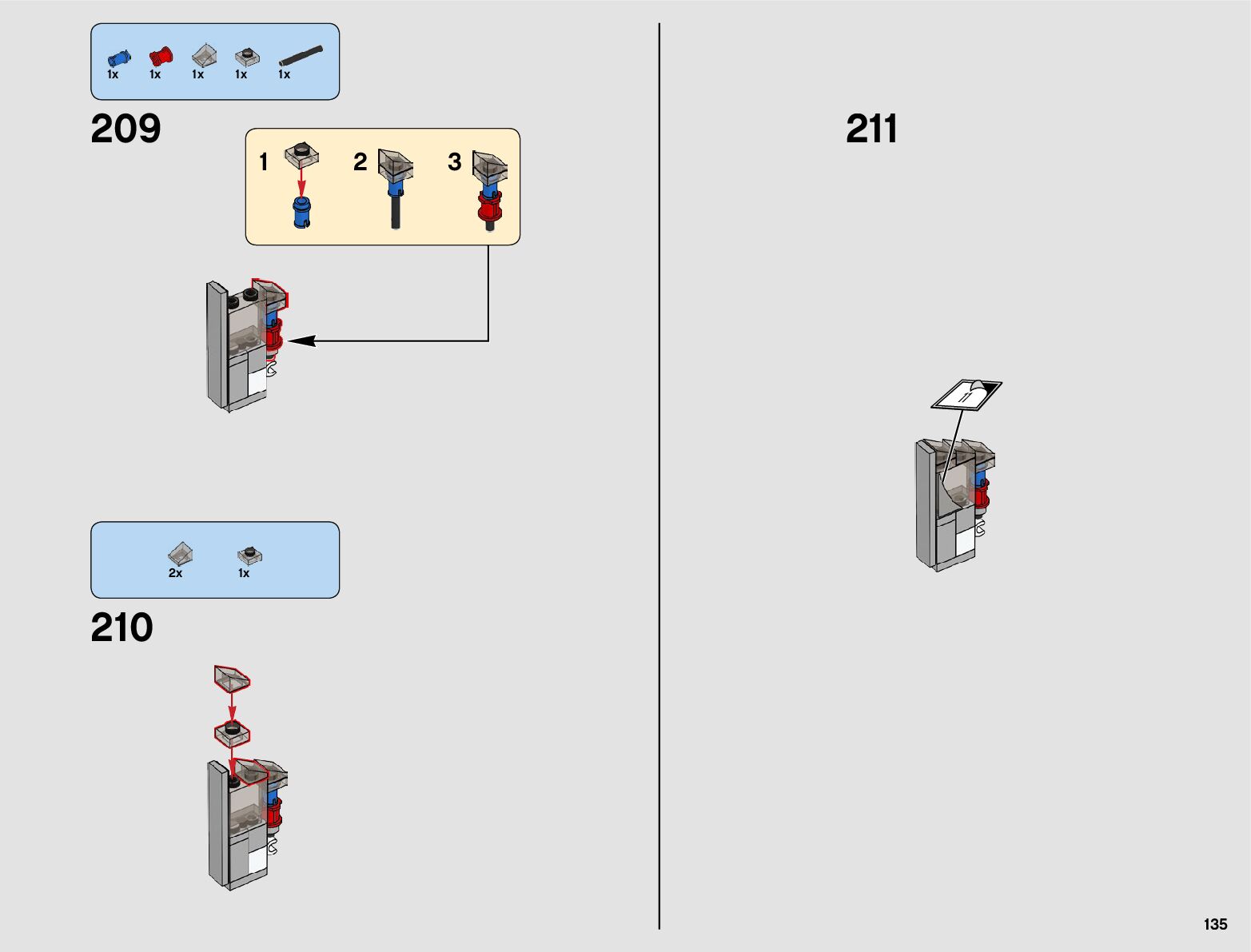 1x 1x 1x 1x 1x

209

1 2 3

2x 1x

210

211

11

135