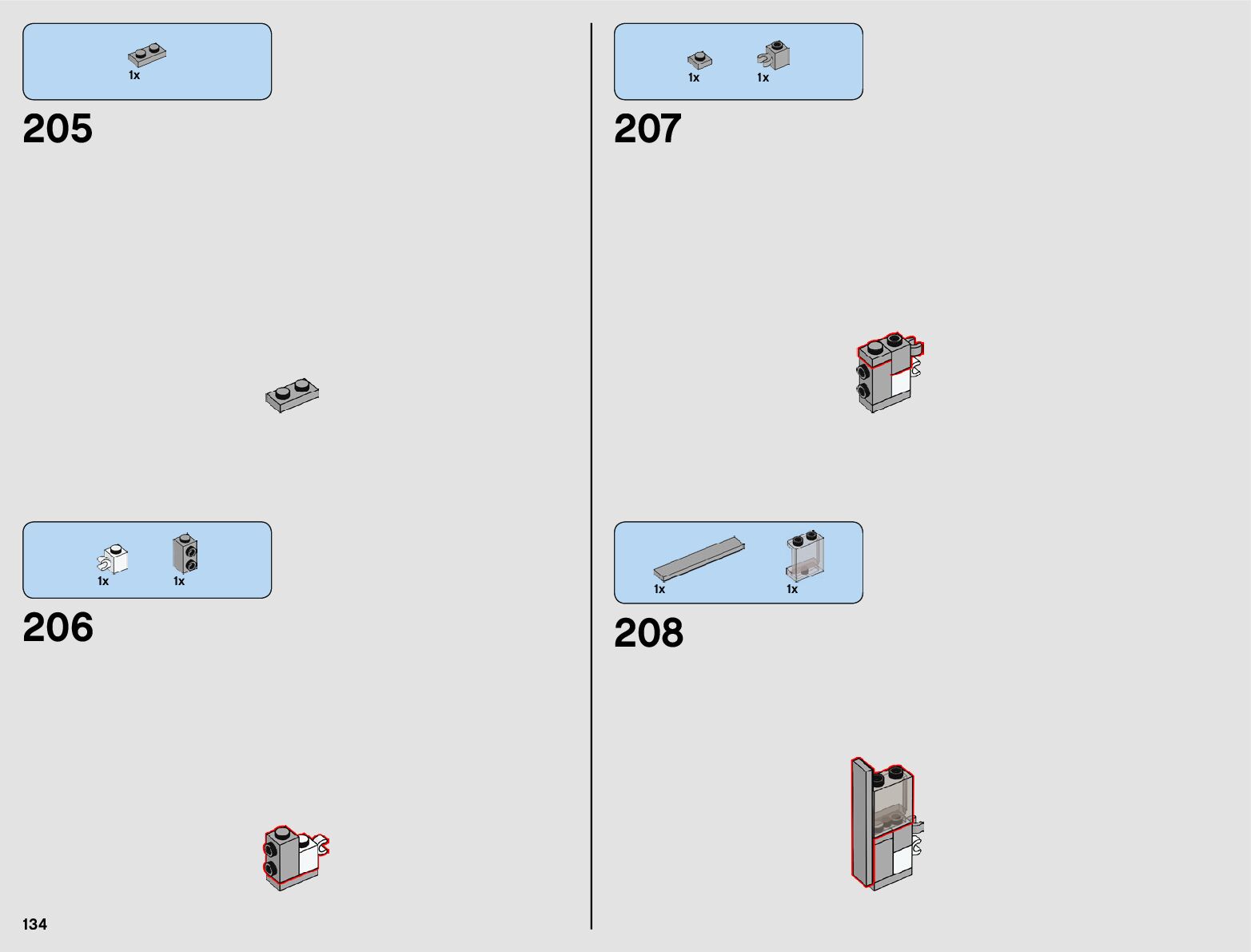 1x

205

1x 1x

206

134

1x 1x

207

1x 1x

208