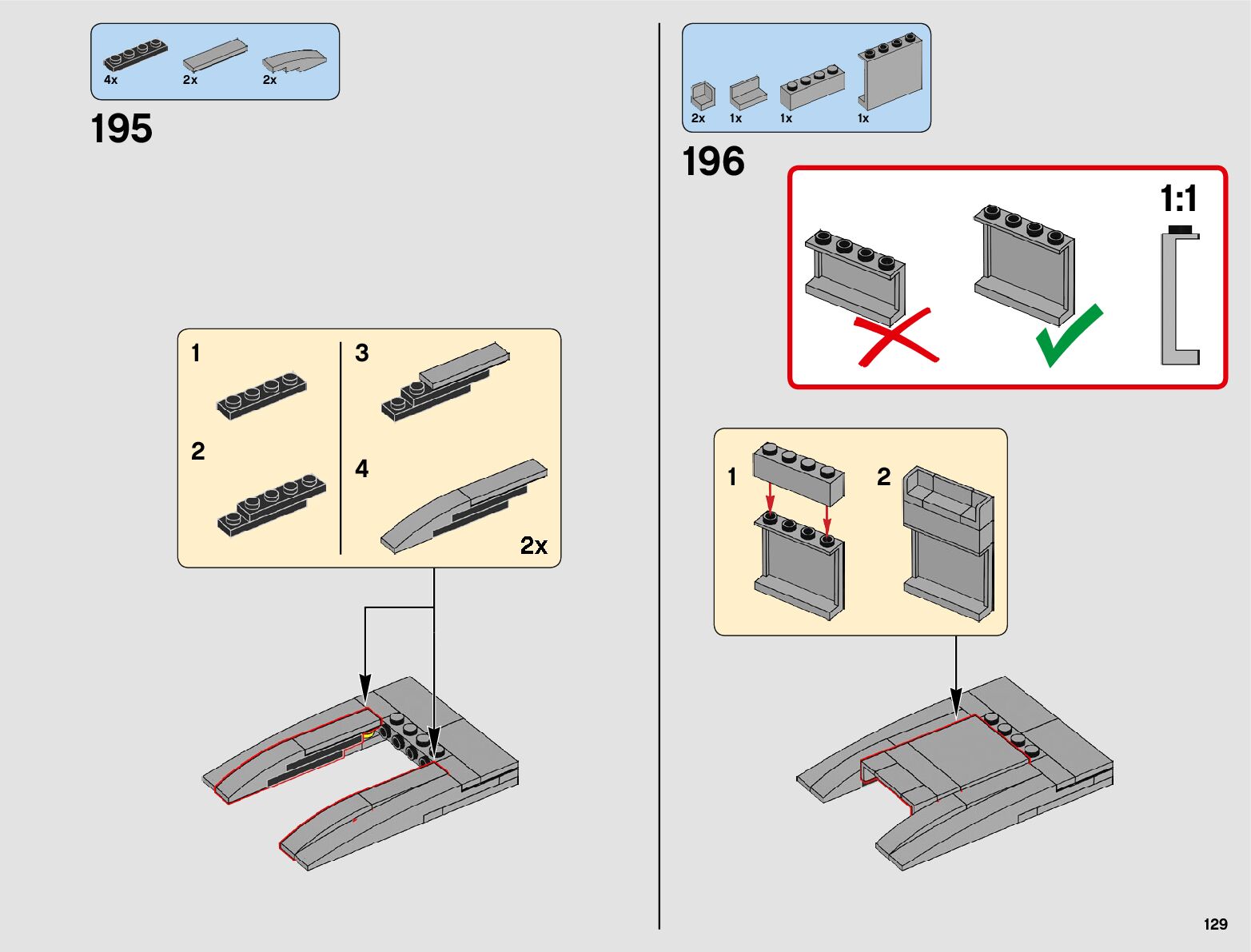 4x 2x 2x

195

1

2

3

4

2x

2x 1x 1x 1x

196

1:1

1

2

129