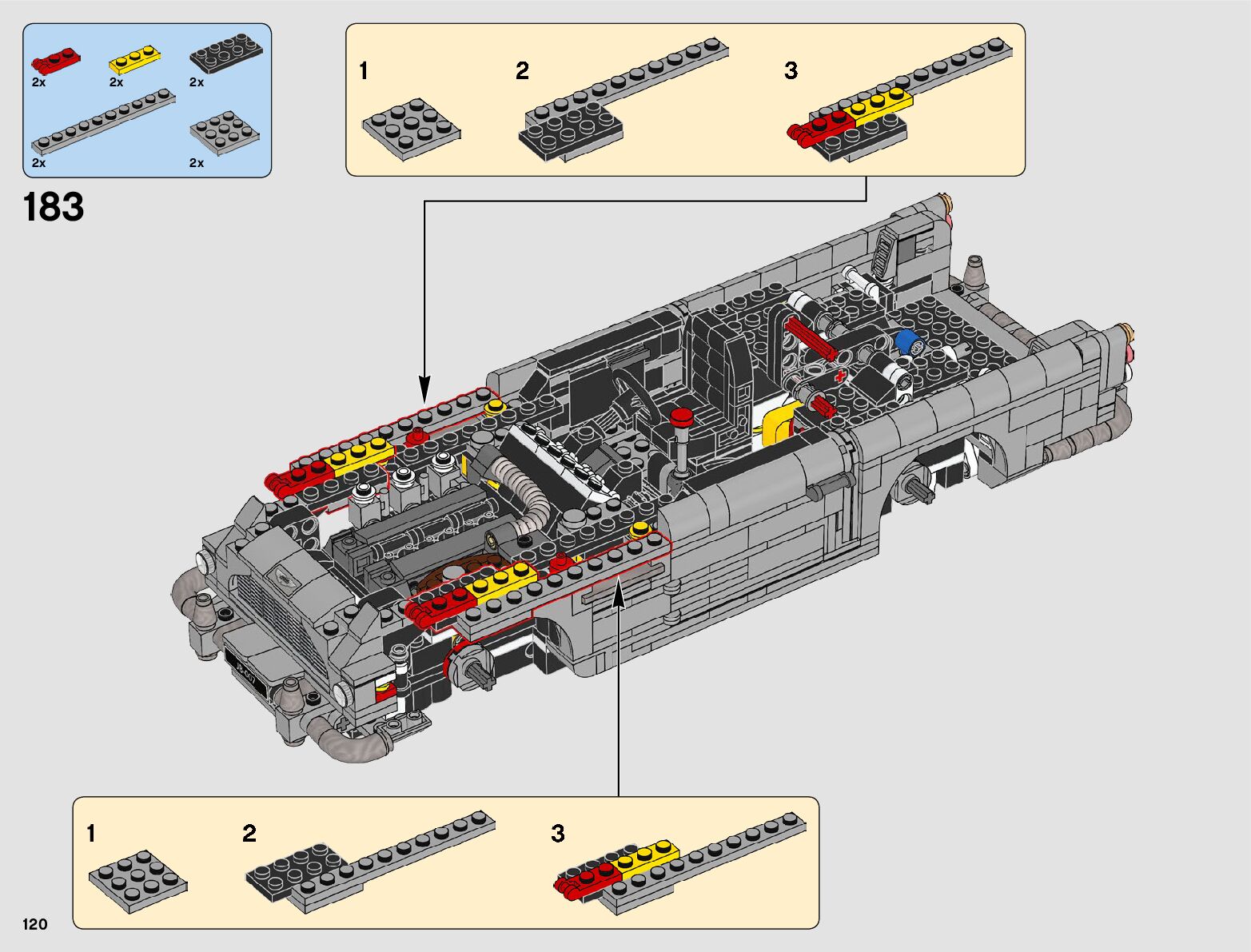 2x 2x 2x
2x 2x

183

1 2 3

1 2 3

120