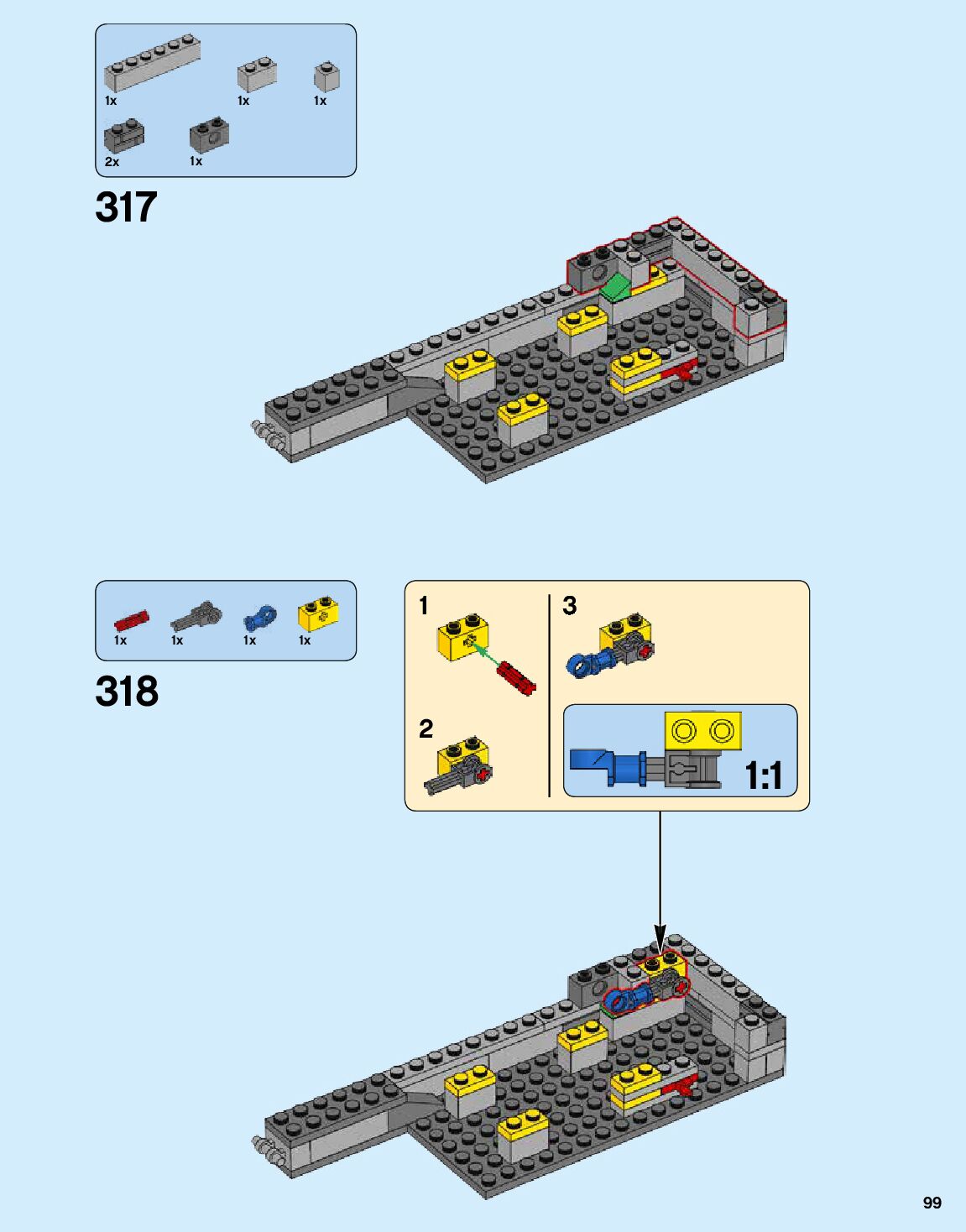 1x
1x
1x
2x
1x

317

1x
1x
1x
1x

318

1
2
3
1:1

99