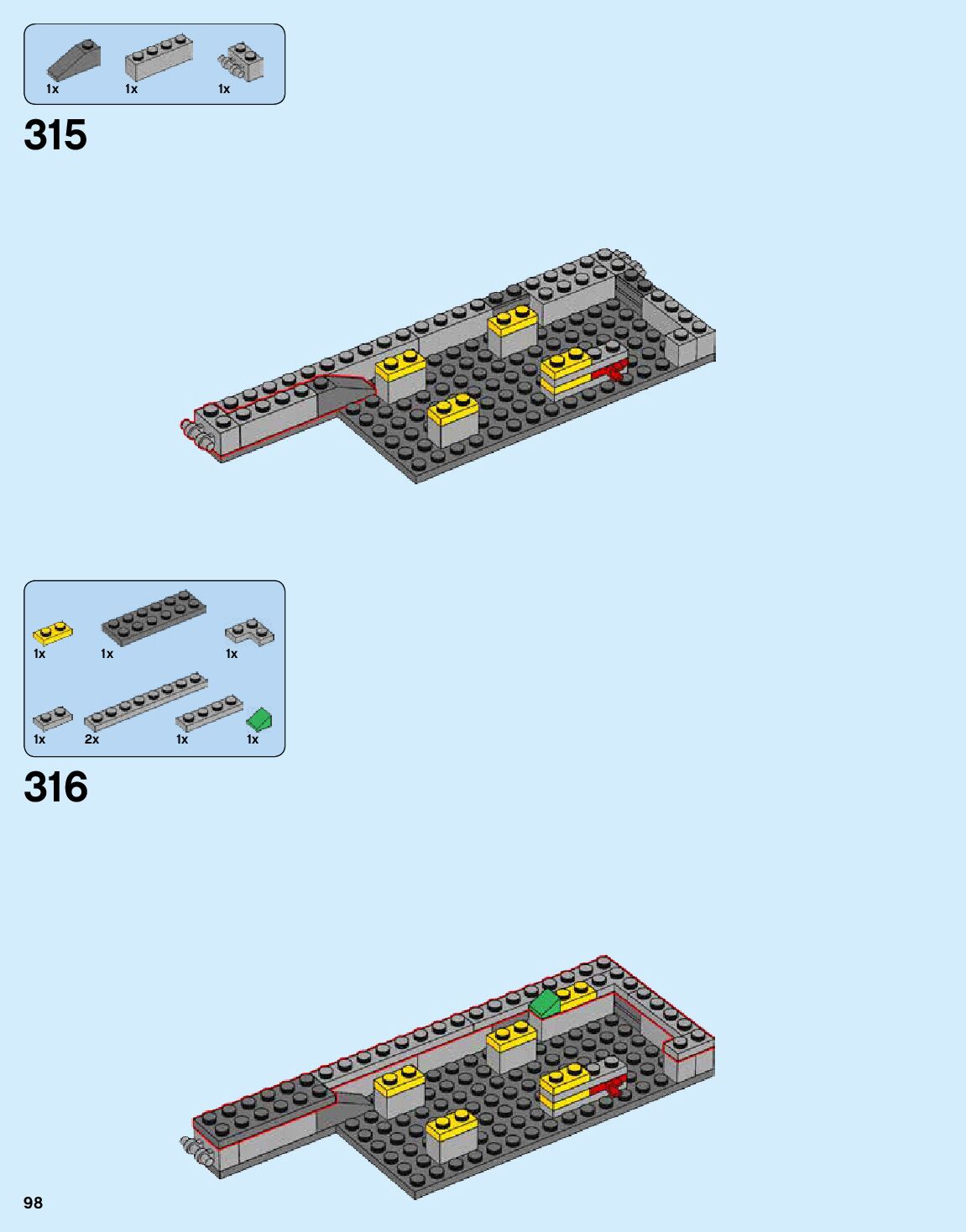 1x 1x 1x

315

1x 1x 1x

1x 2x 1x 1x

316

98