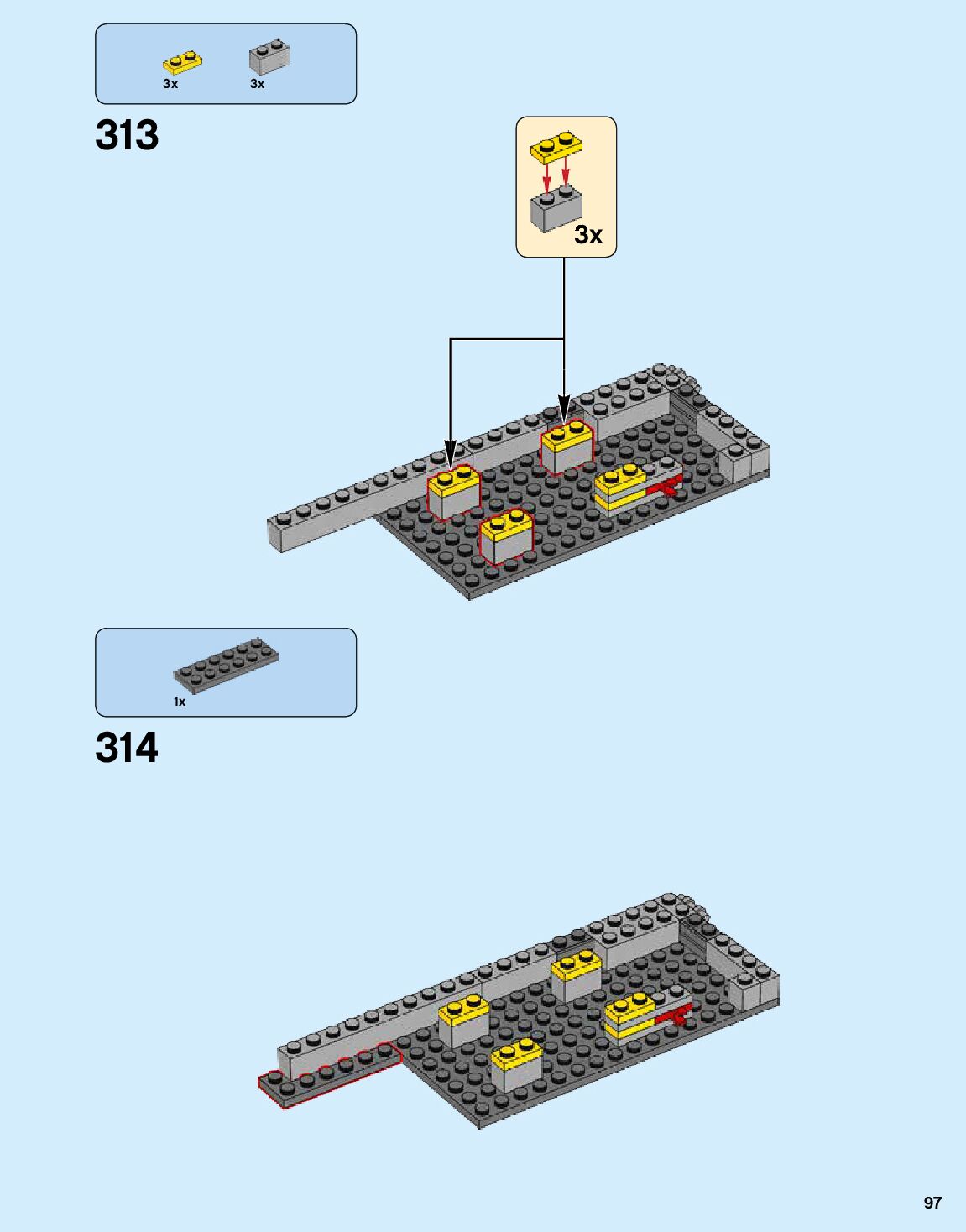 3x
3x

313

3x

1x

314

97