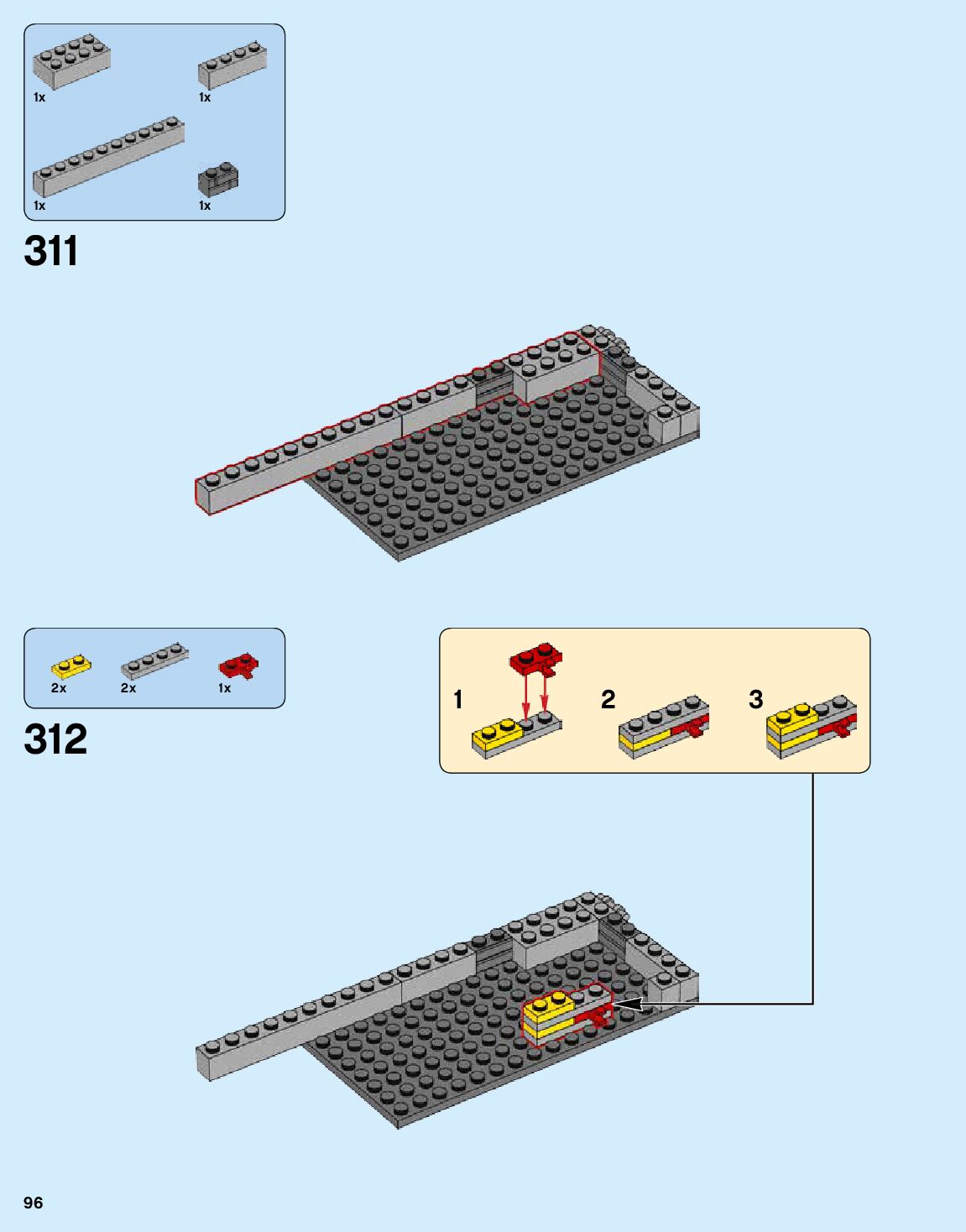 1x
1x
1x
1x

311

2x
2x
1x

312

1
2
3

96