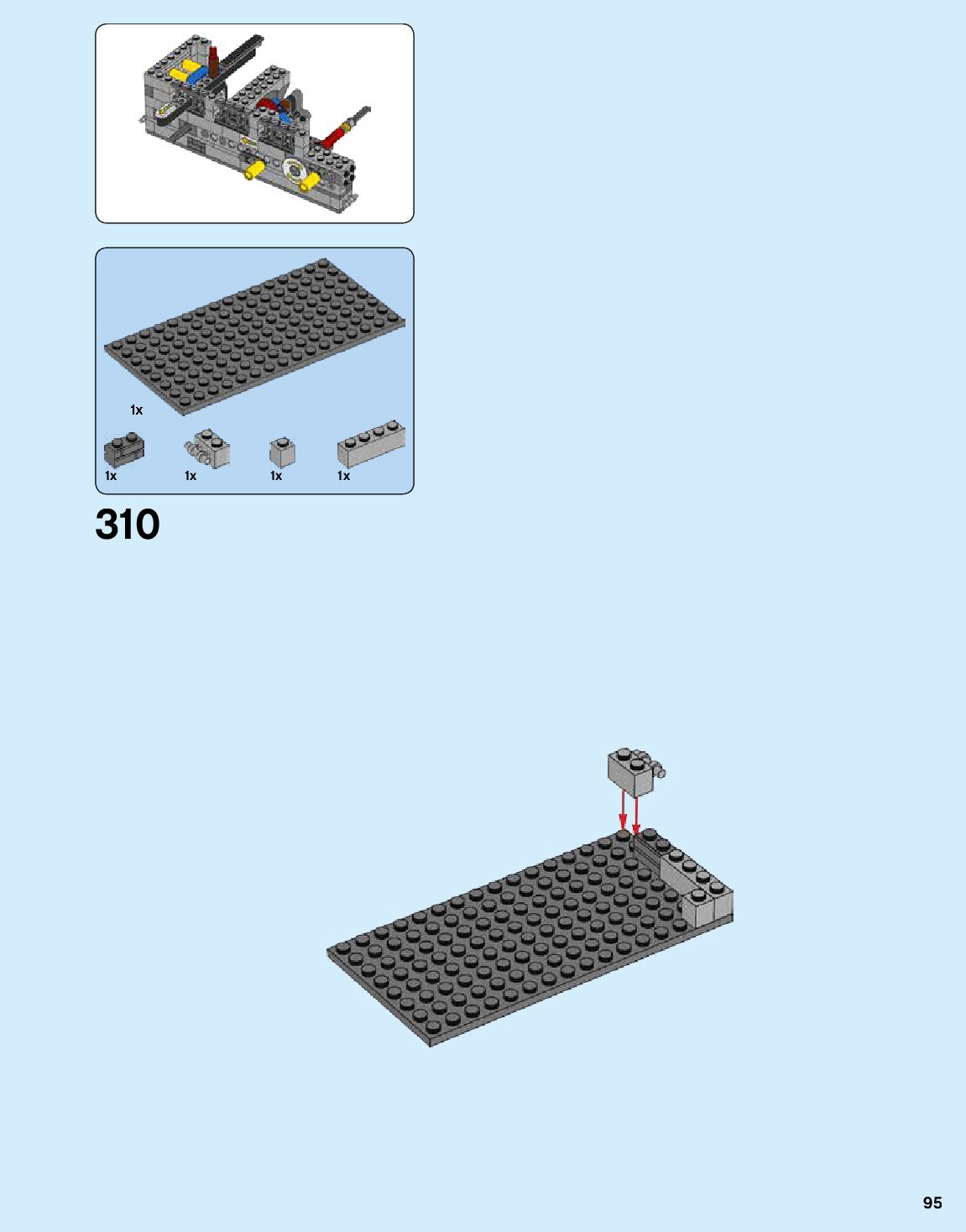 1x

1x

1x

1x

1x

310

95