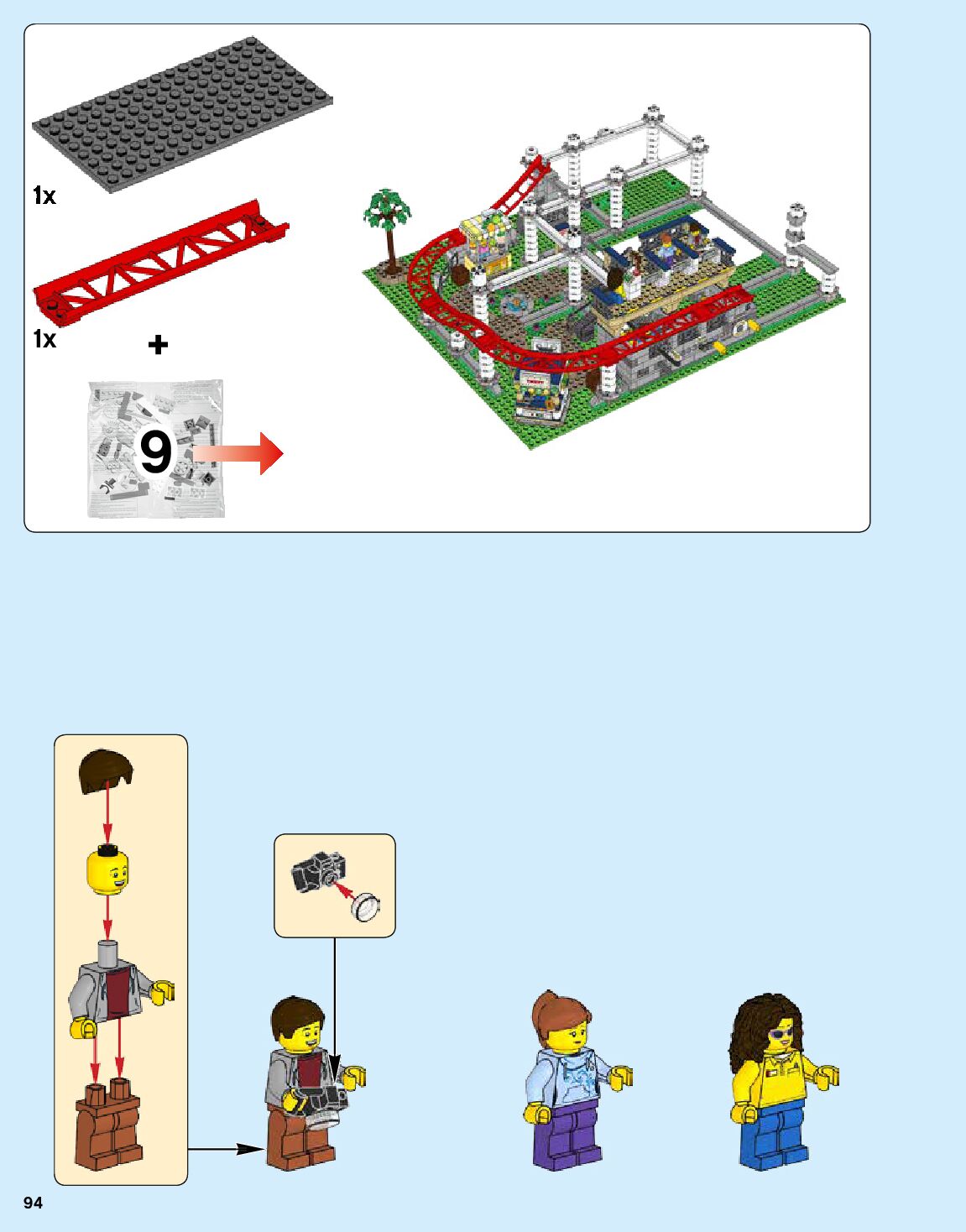 1x

1x

+

9

94