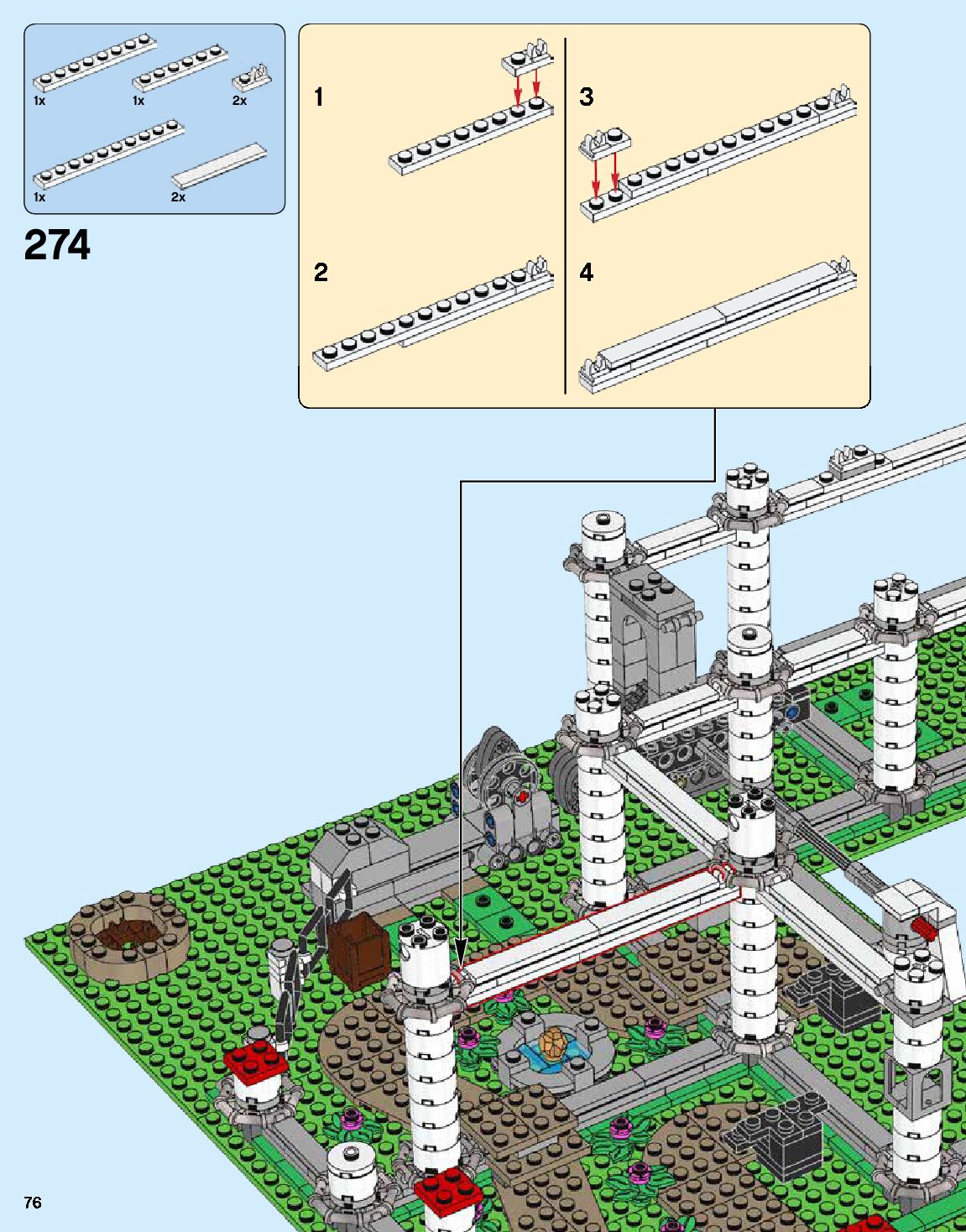 1x
1x
2x
1x
2x

274

1

2

3

4

76