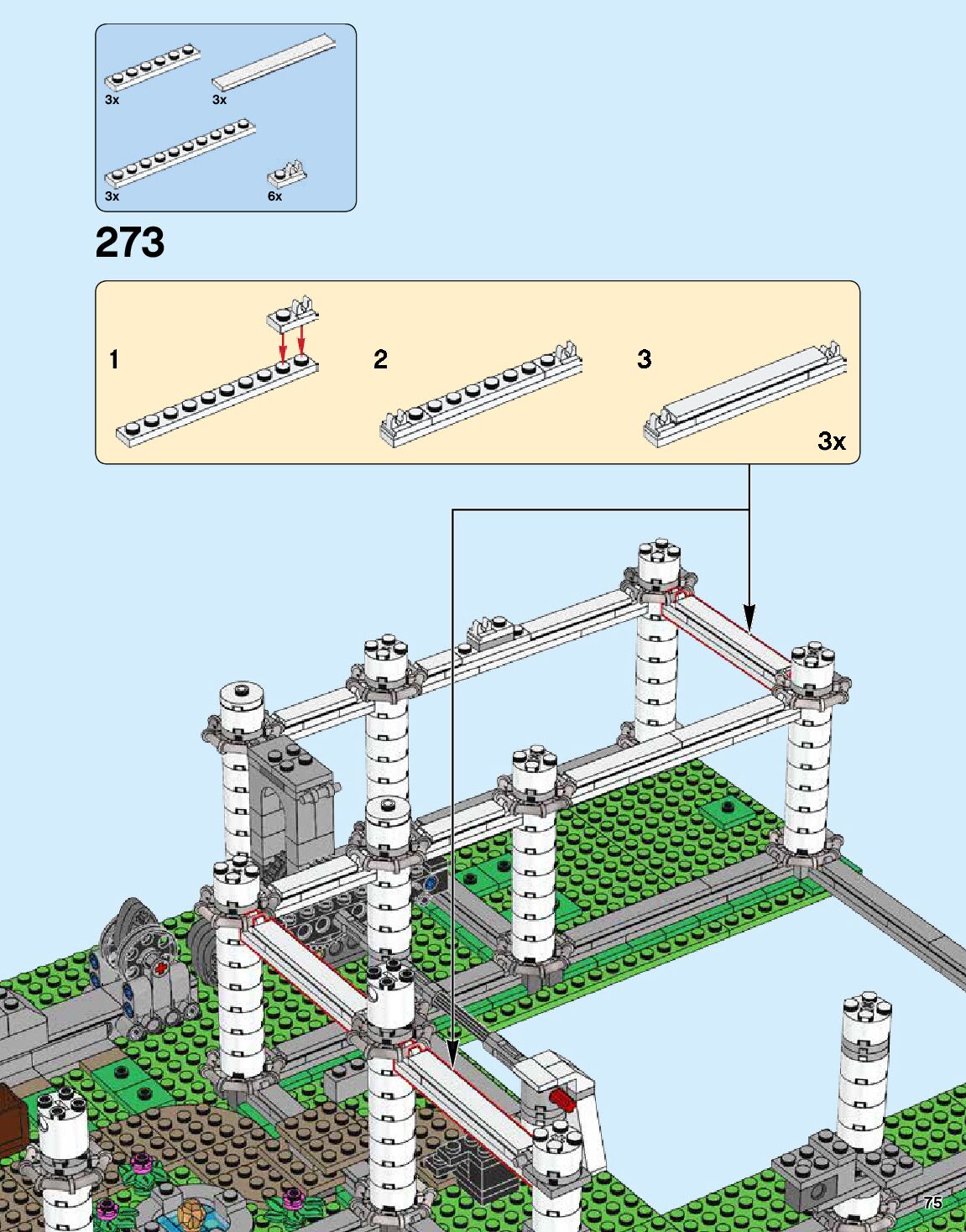 3x
3x
3x
6x

273

1
2
3
3x

75