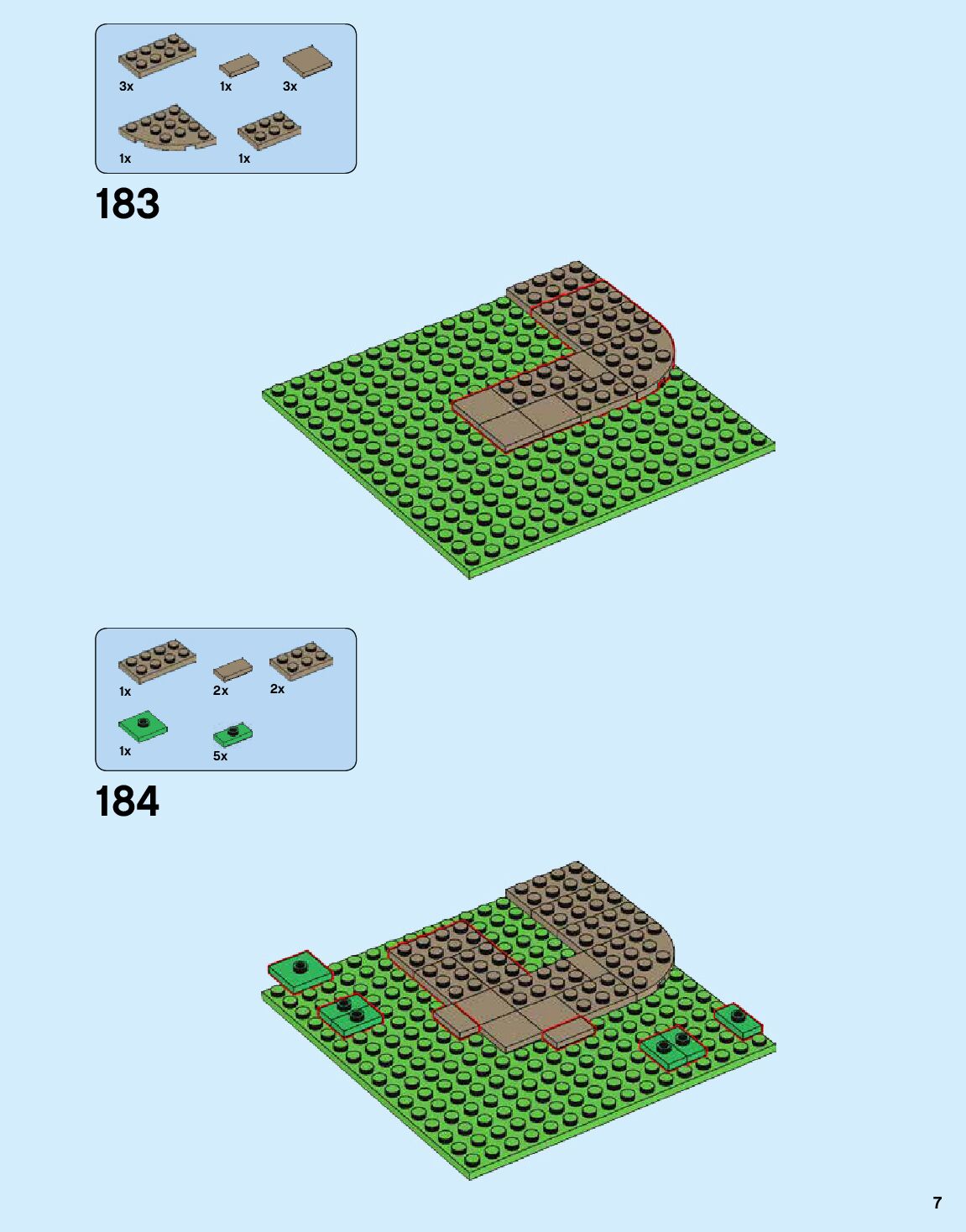 3x 1x 3x
1x 1x

183

1x 2x 2x
1x 5x

184

7